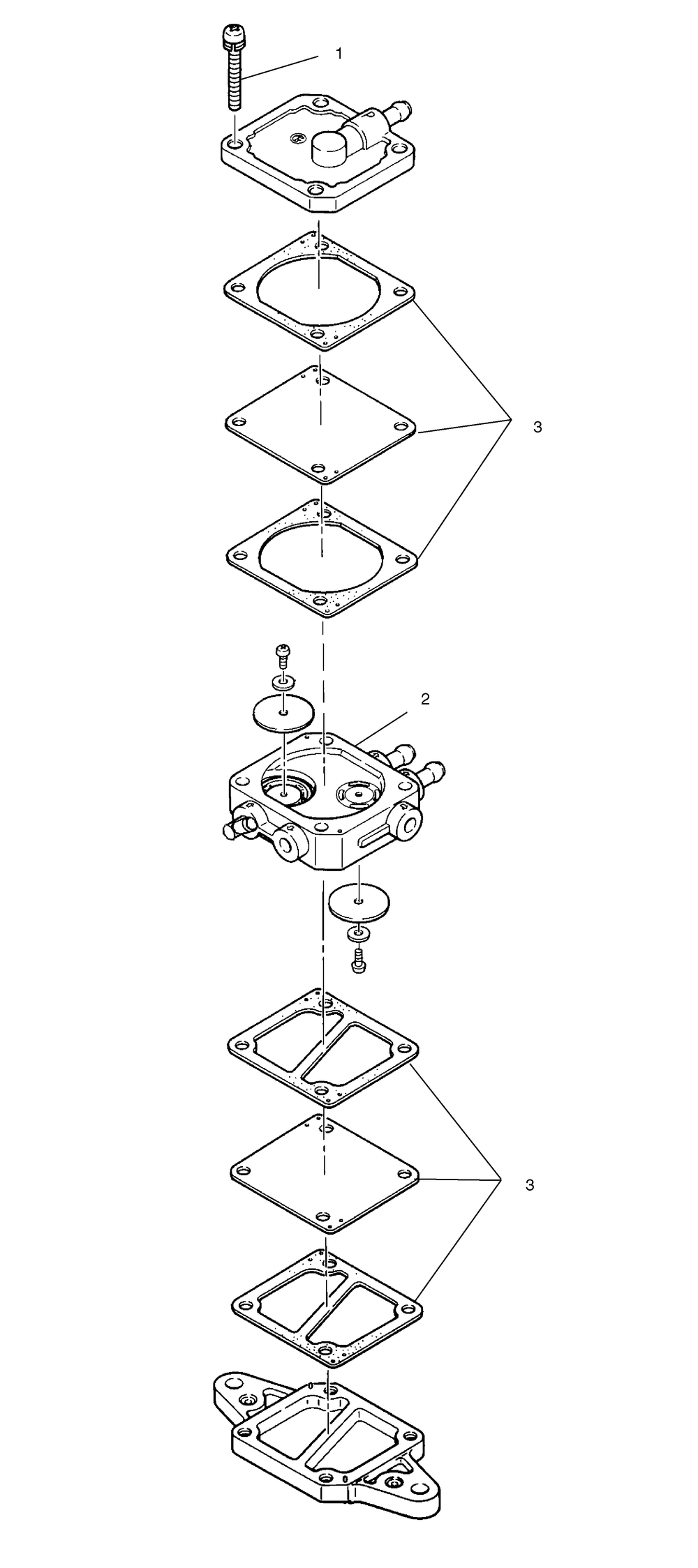 1
3
2
3