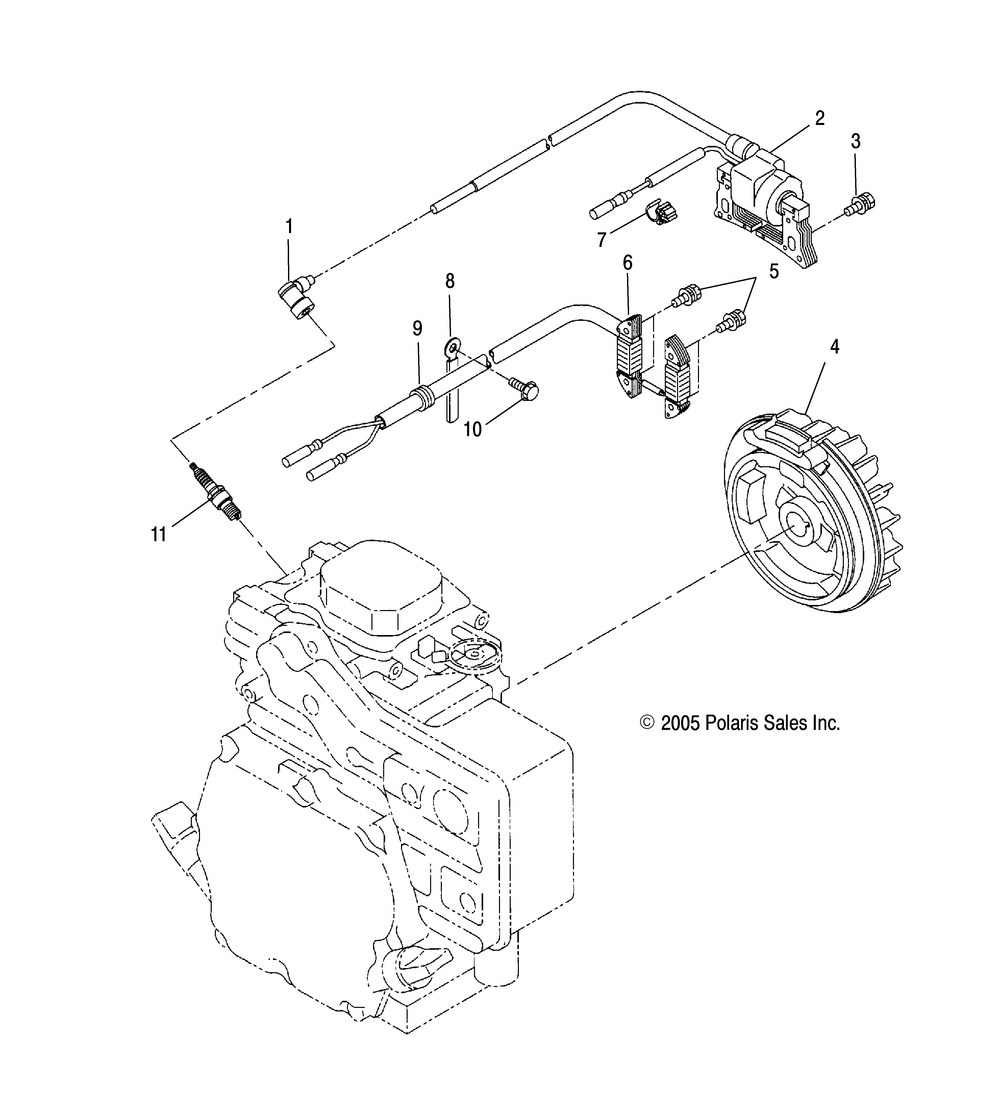 2
3
1
7
6
5
8
9
4
10
11
© 2005 Polaris Sales Inc.