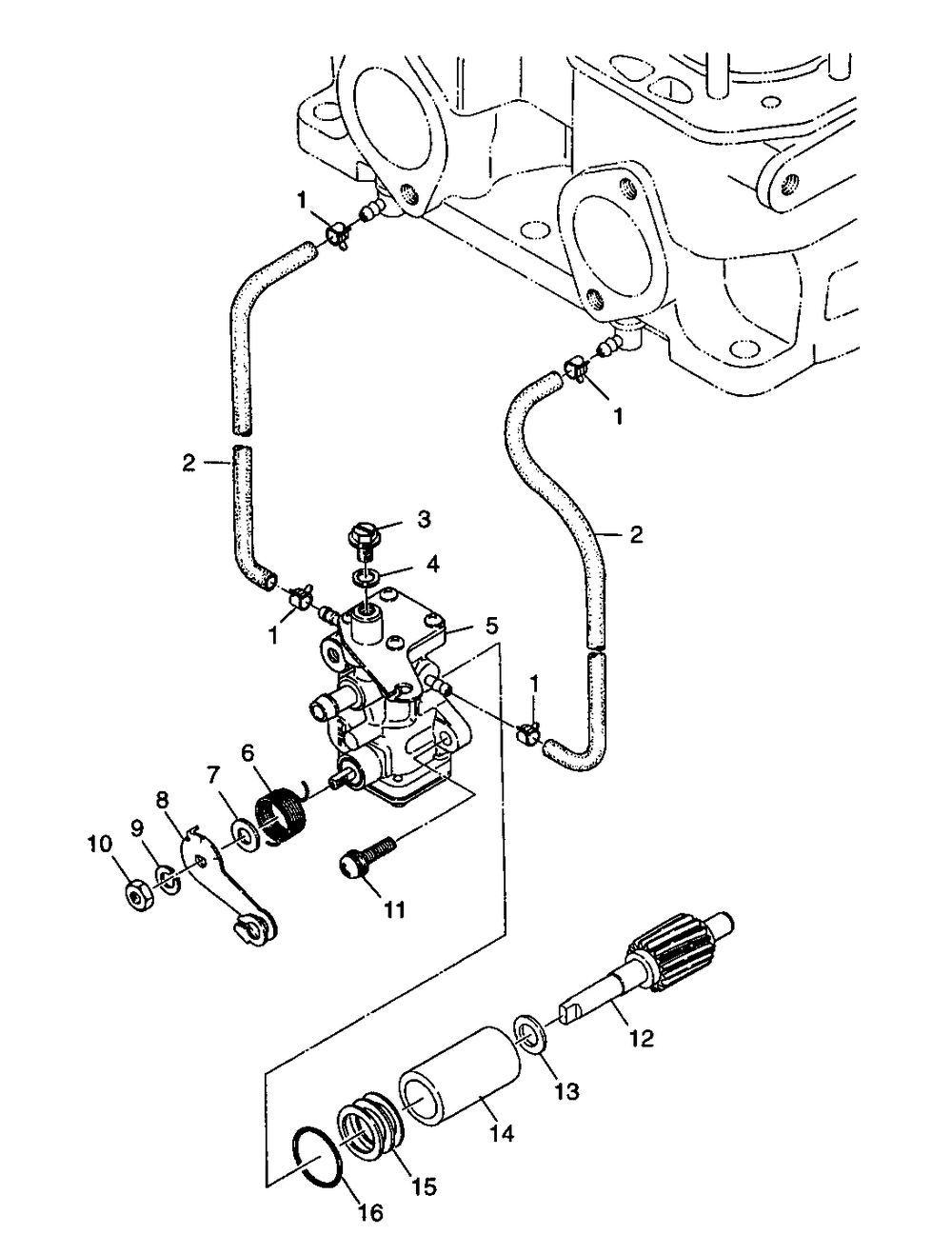 1
1
2
2
3
4
1
5
1
6
7
8
9
10
11
12
13
14
15
16