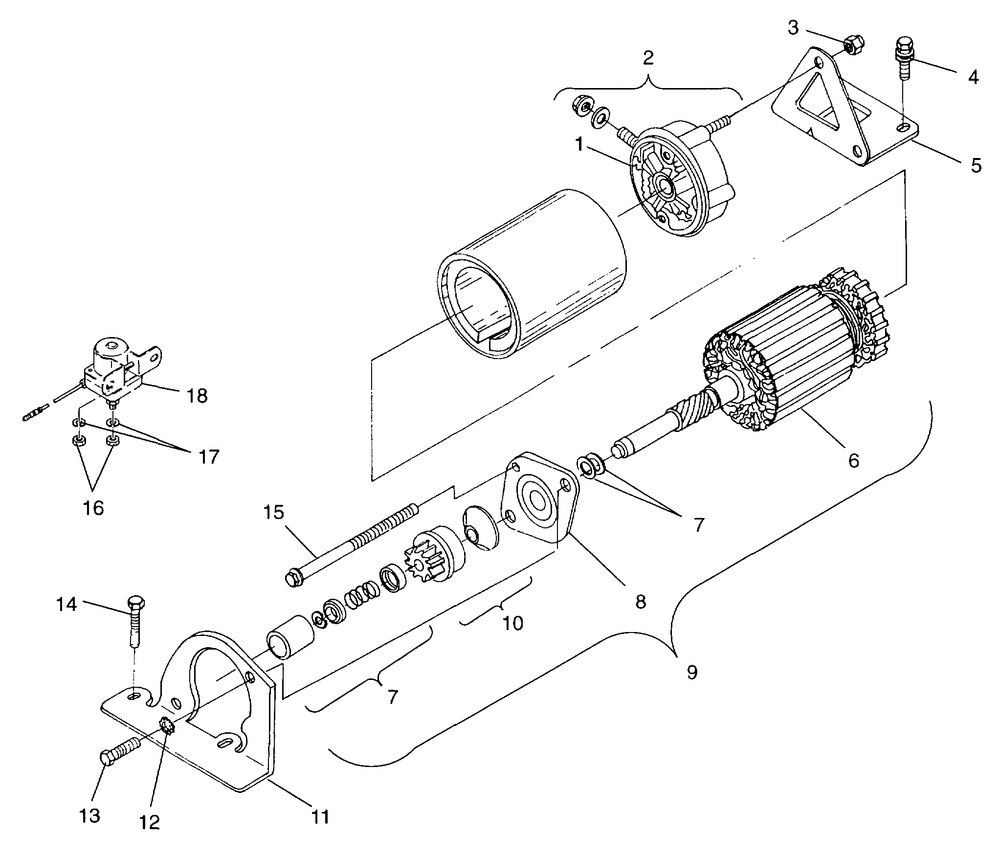 3
4
2
1
5
18
17
16
6
7
15
8
14
10
9
7
13
12
11