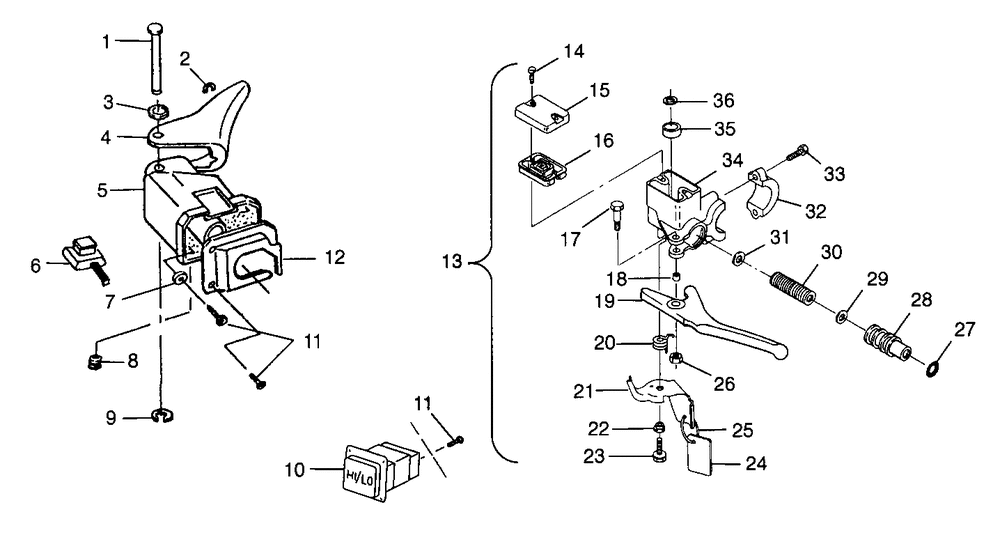 1
2
3
4
5
6
7
8
9
10
HI/LO
11
11
12
13
14
15
16
17
18
19
20
21
22
23
24
25
26
27
28
29
30
31
32
33
34
35
36