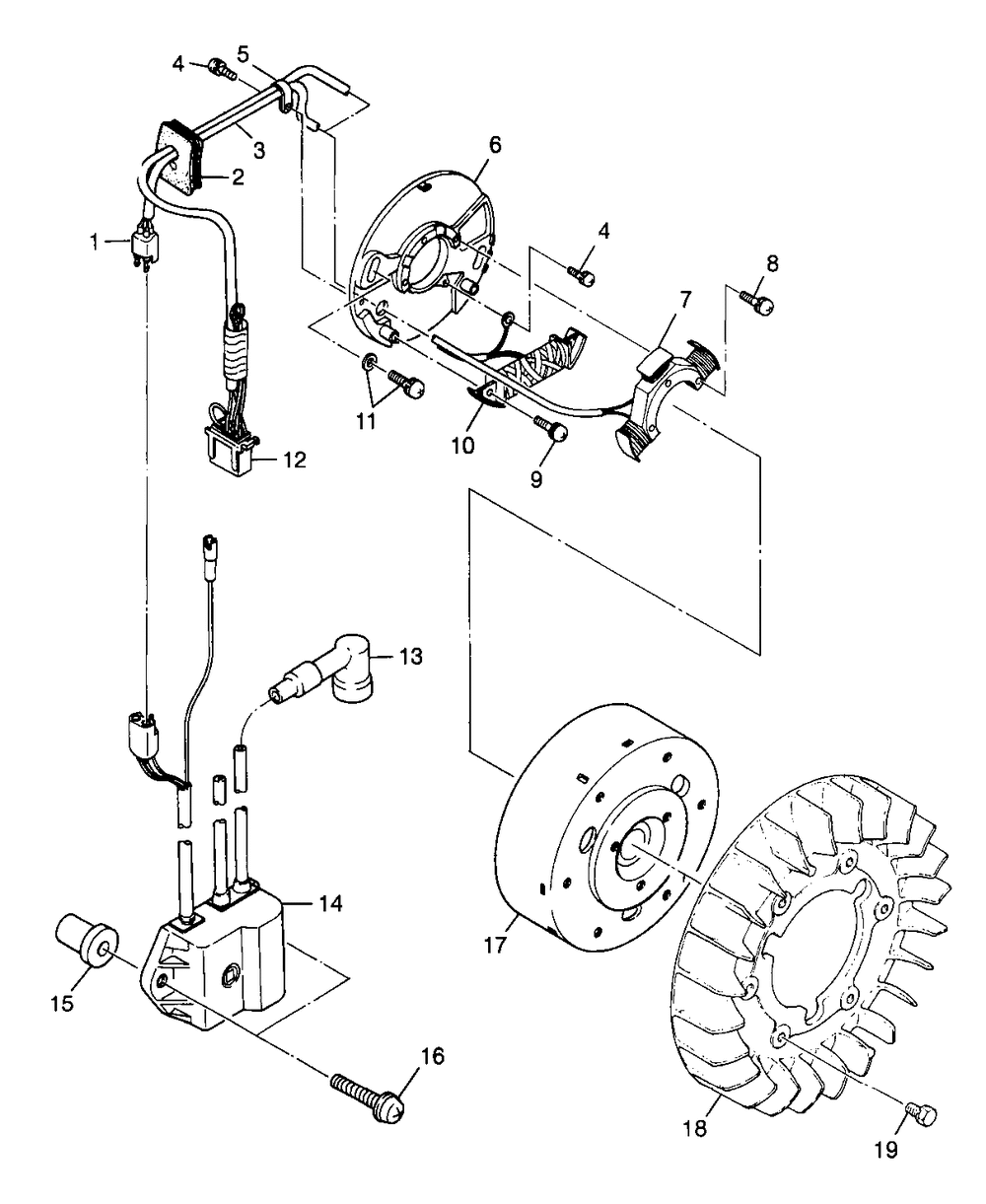 4
5
3
2
1
6
4
8
7
11
10
9
12
13
14
15
16
17
18
19