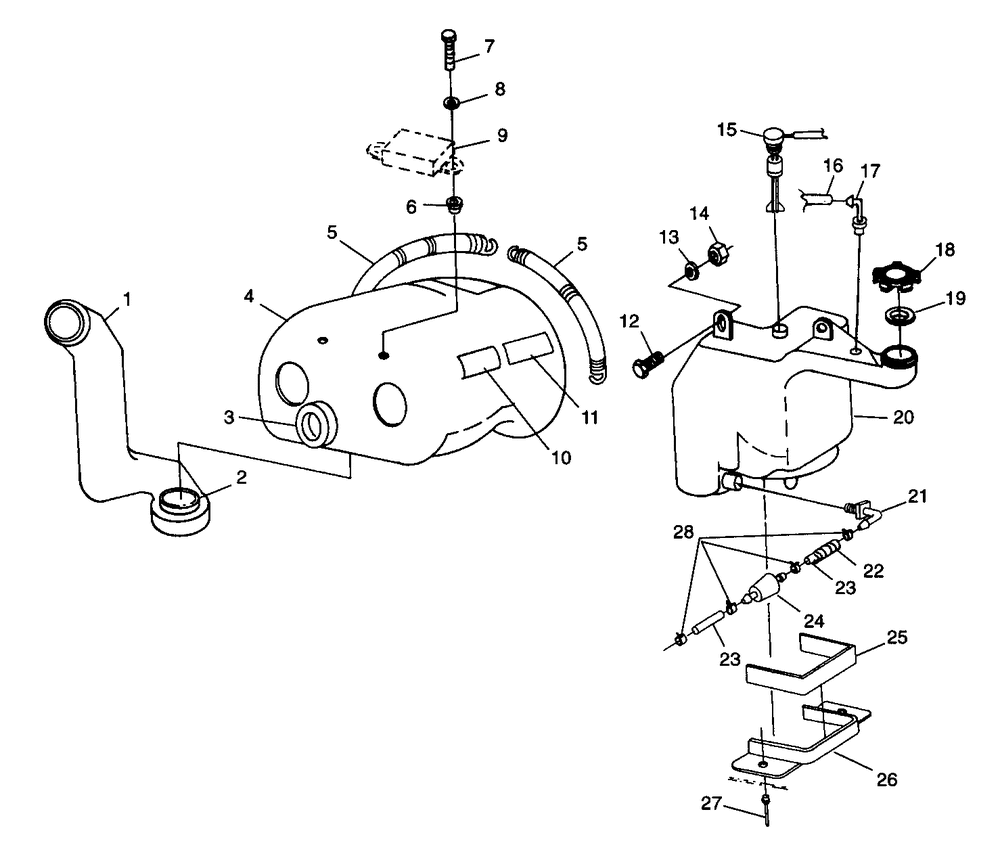 7
8
9
6
5
5
4
1
3
2
10
11
15
16
17
14
13
18
19
12
20
21
28
22
23
24
23
25
26
27