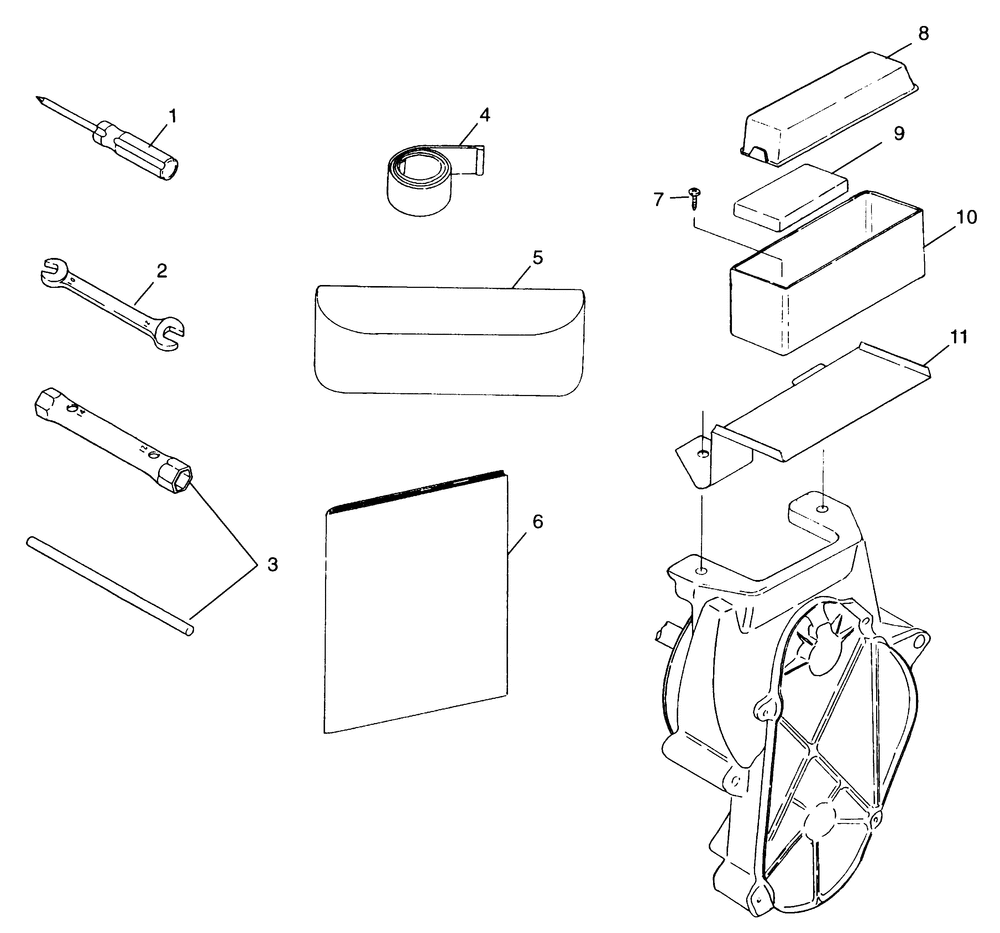 1
2
3
4
5
6
7
8
9
10
11