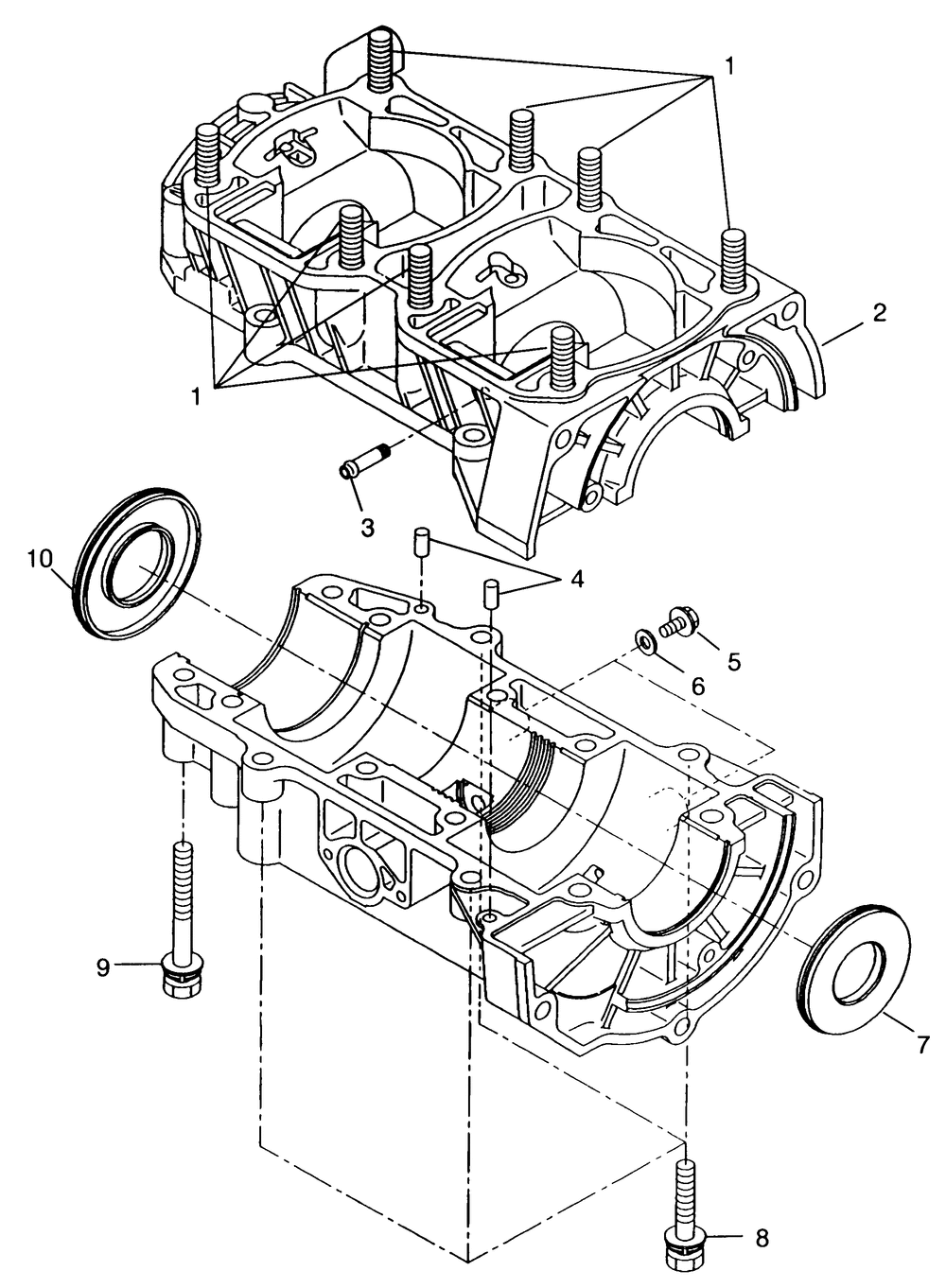 1
2
1
3
10
4
5
6
9
7
8