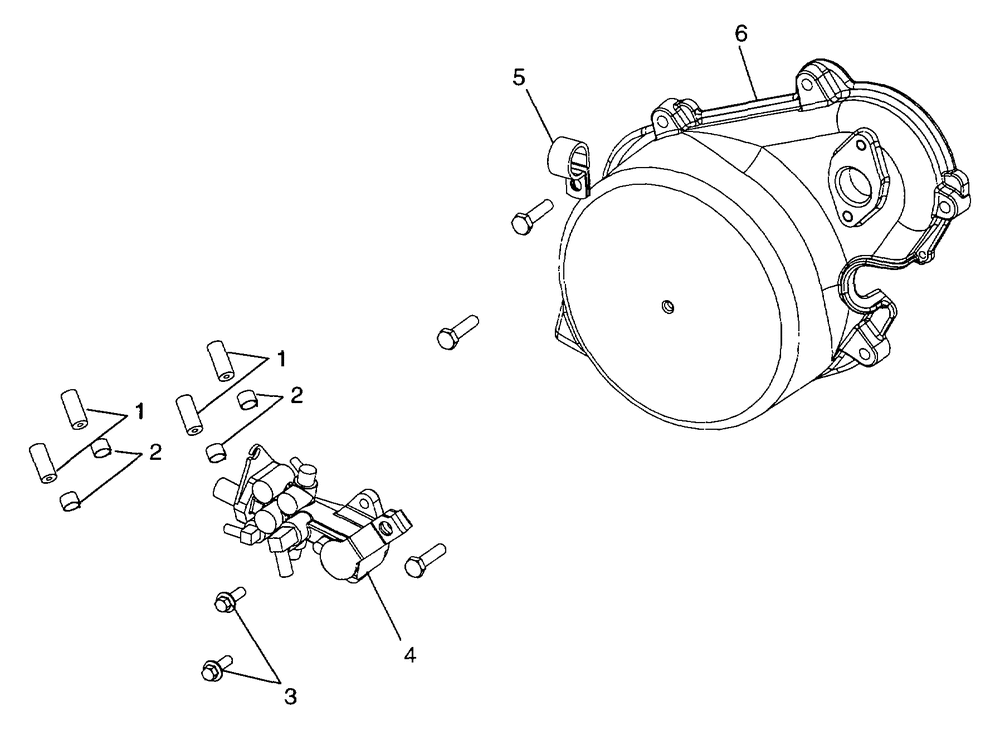 6
5
1
2
1
2
4
3