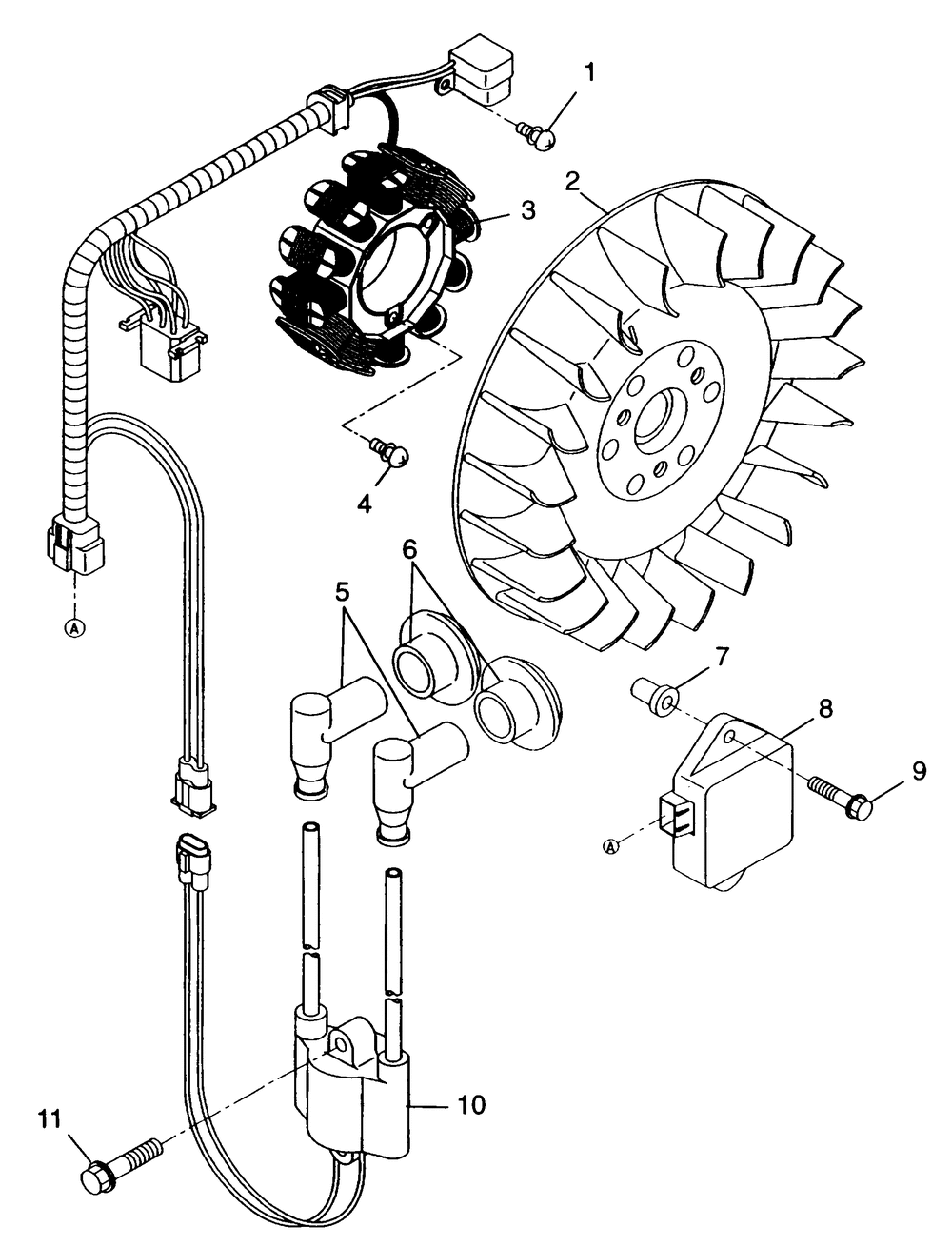 1
2
3
4
A
5
6
7
8
9
A
10
11