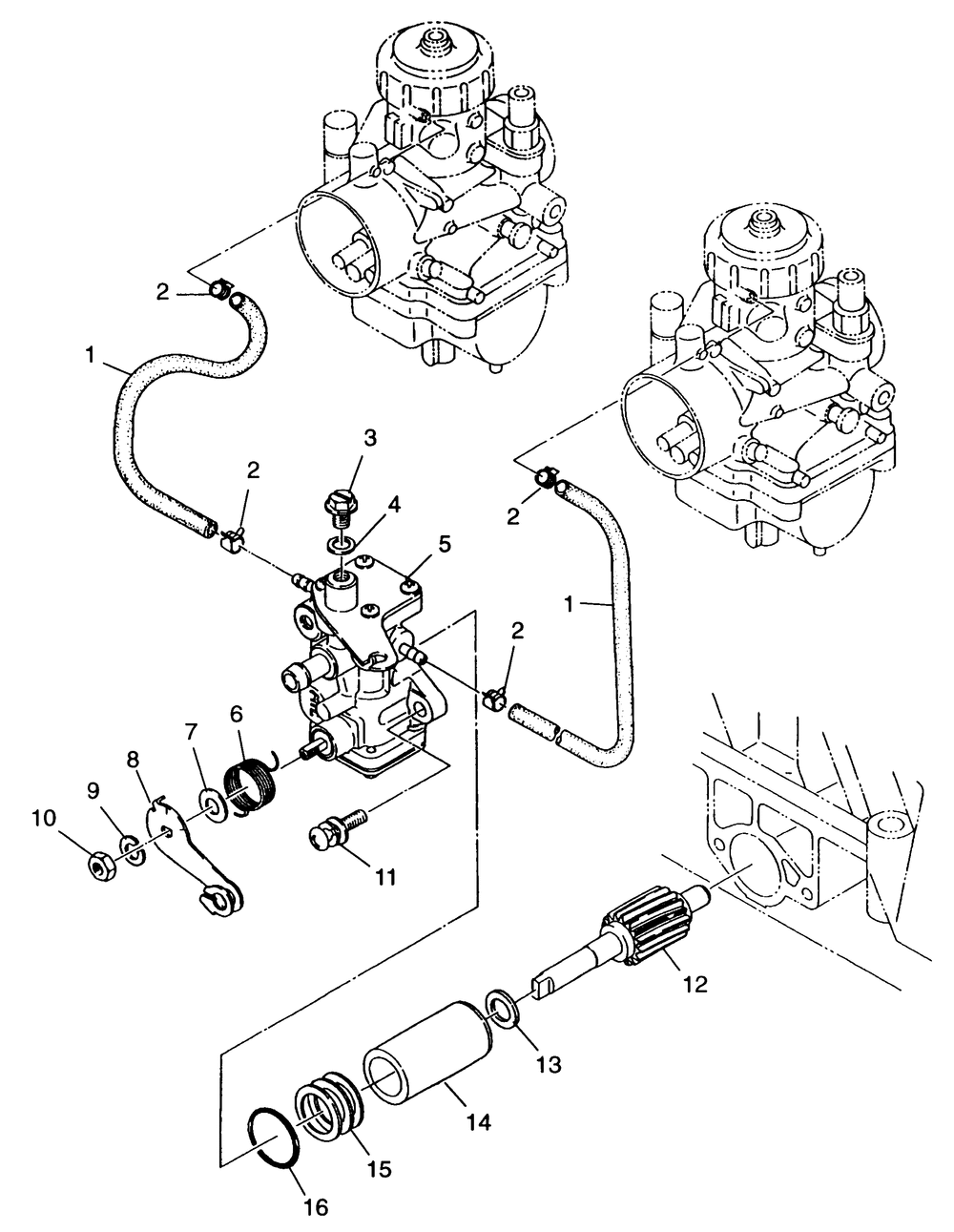 2
1
3
2
4
5
2
1
2
6
7
8
9
10
11
12
13
14
15
16