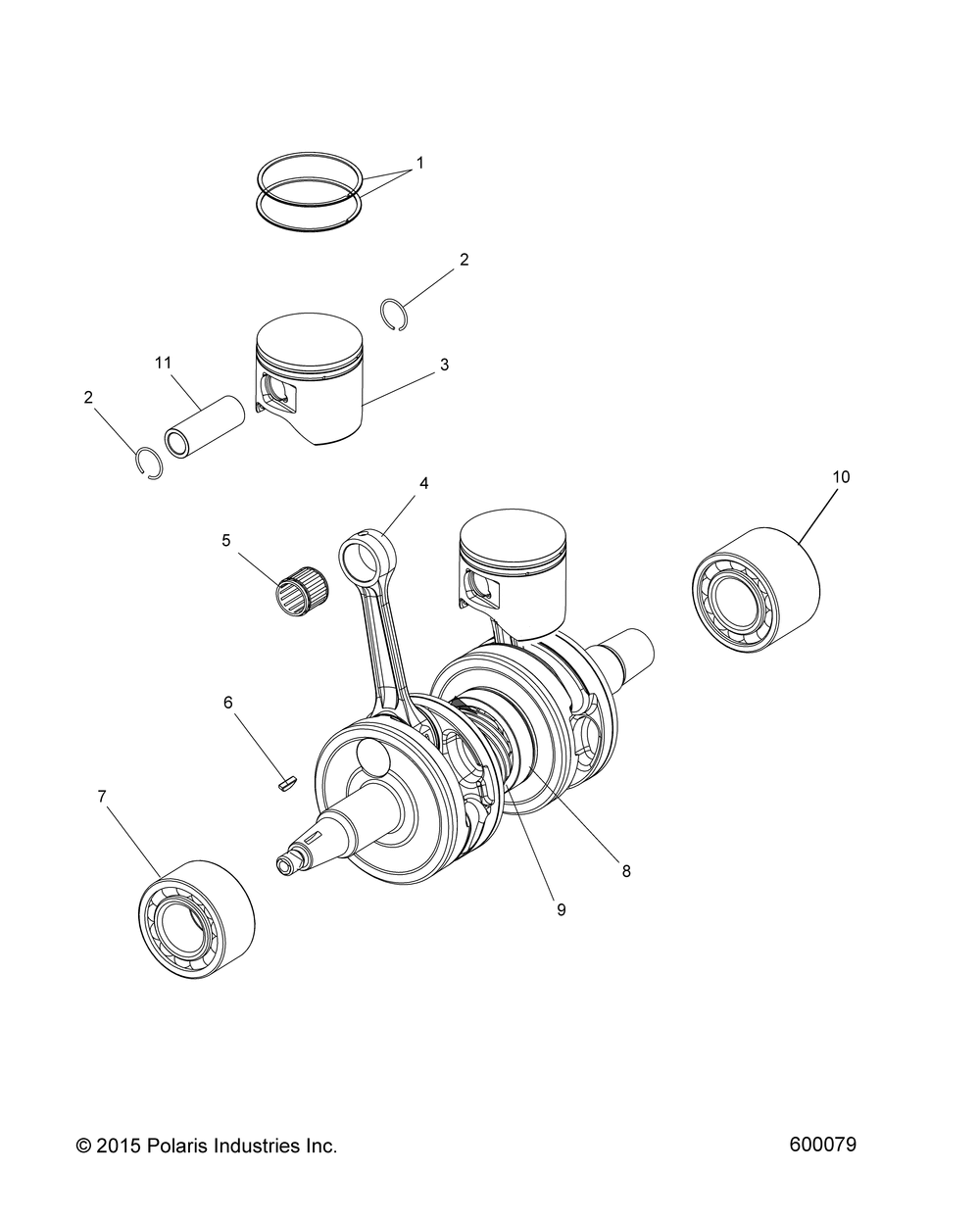 1

2

11

3

2

4

10

5

6

7

8

9

© 2015 Polaris Industries Inc.

600079