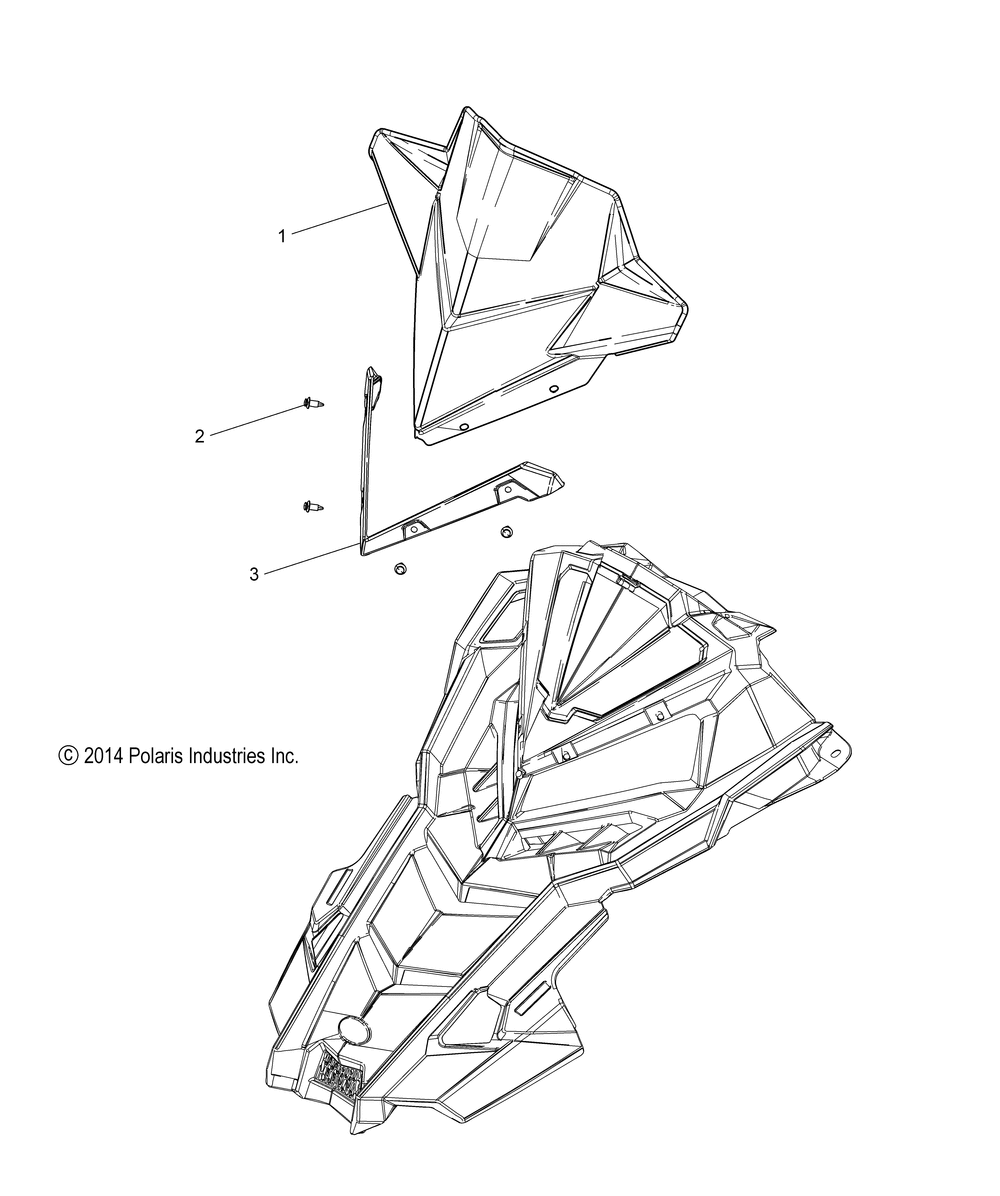 1

2

3

© 2014 Polaris Industries Inc.