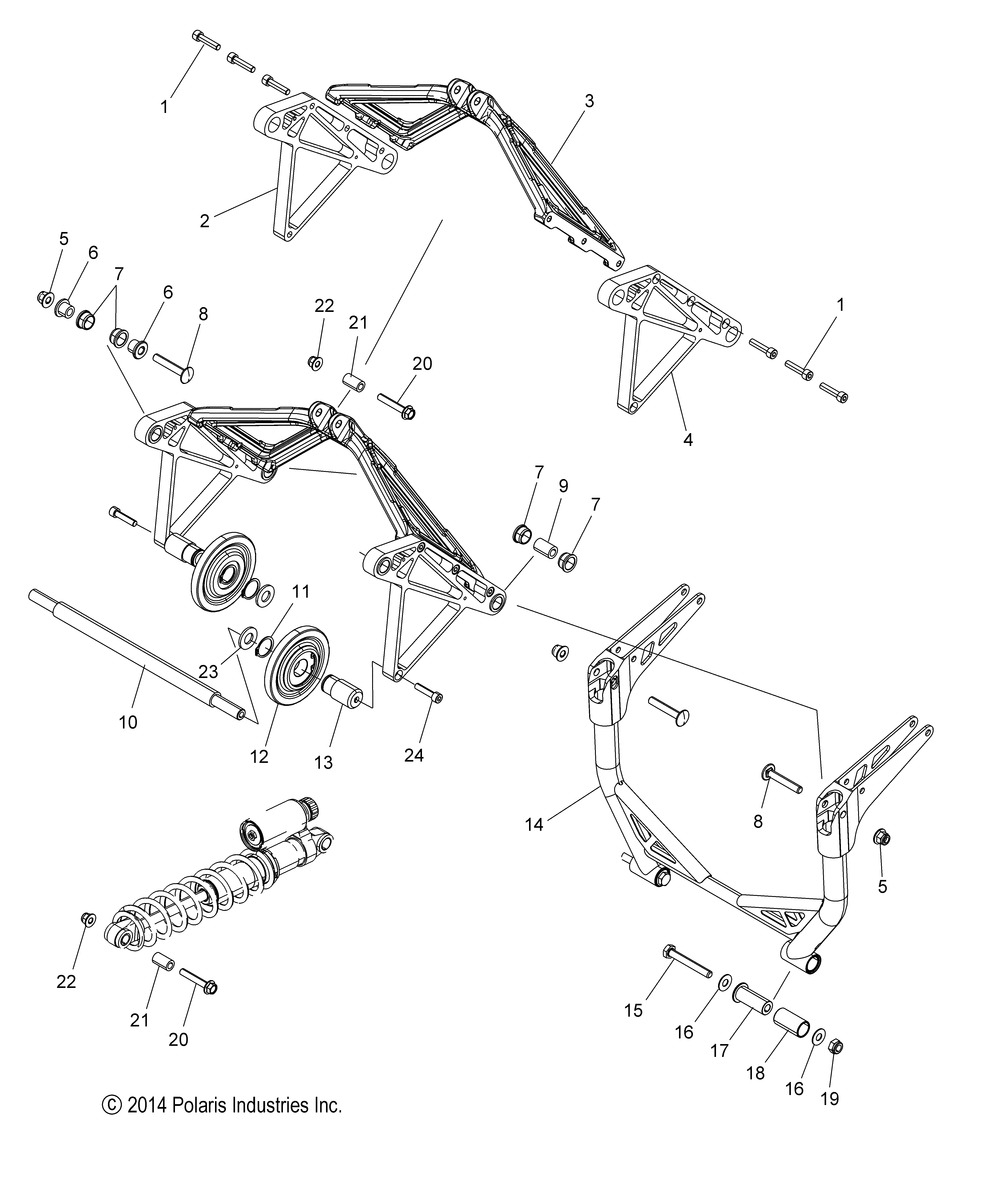 1
3
2
5
6
7
6
8
22
21
20
1
4
7
9
7
11
23
10
12
13
24
14
8
5
22
21
20
15
16
17
18
16
19
© 2014 Polaris Industries Inc.