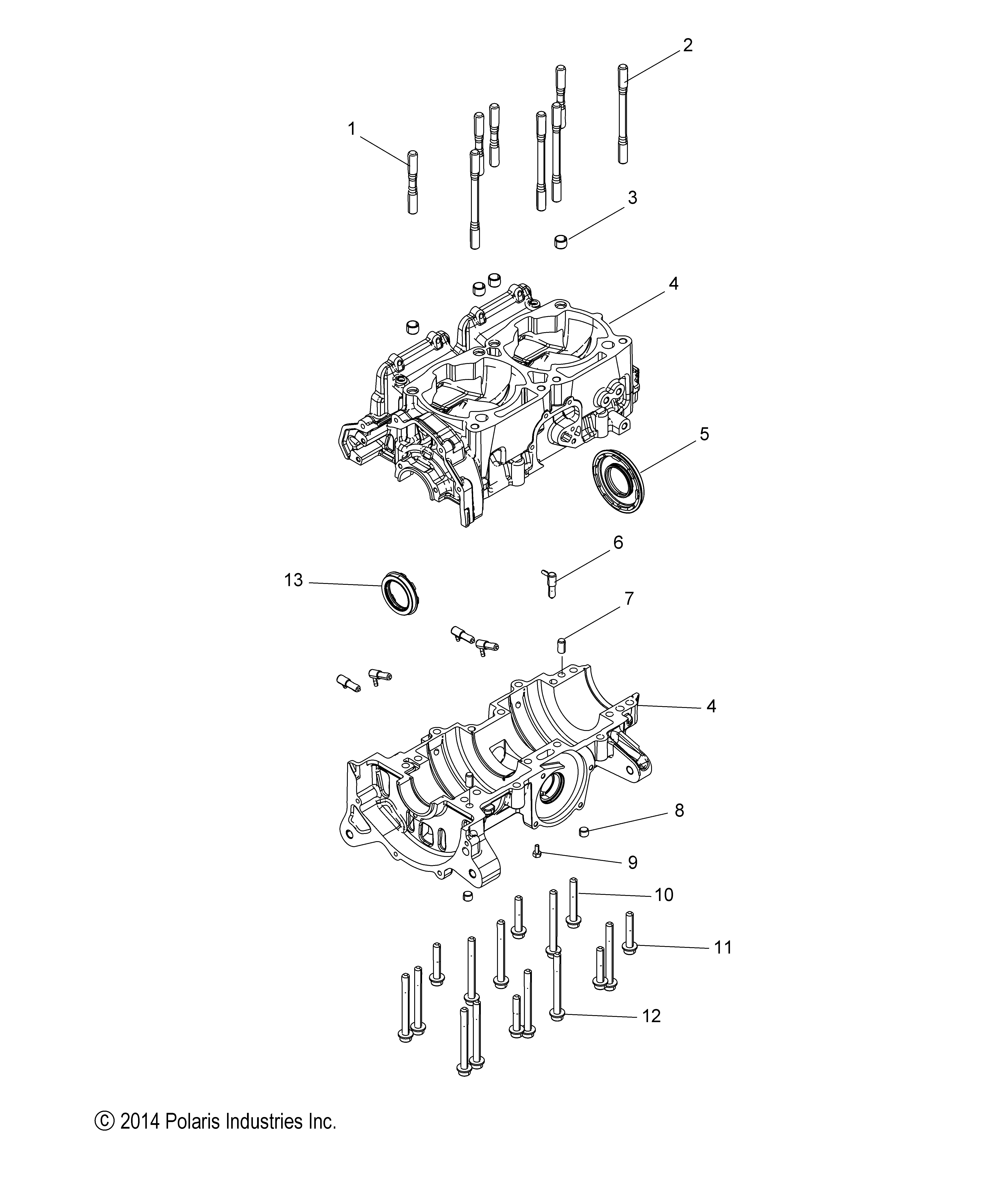 2
1
3
4
5
6
13
7
4
8
9
10
11
12
© 2014 Polaris Industries Inc.