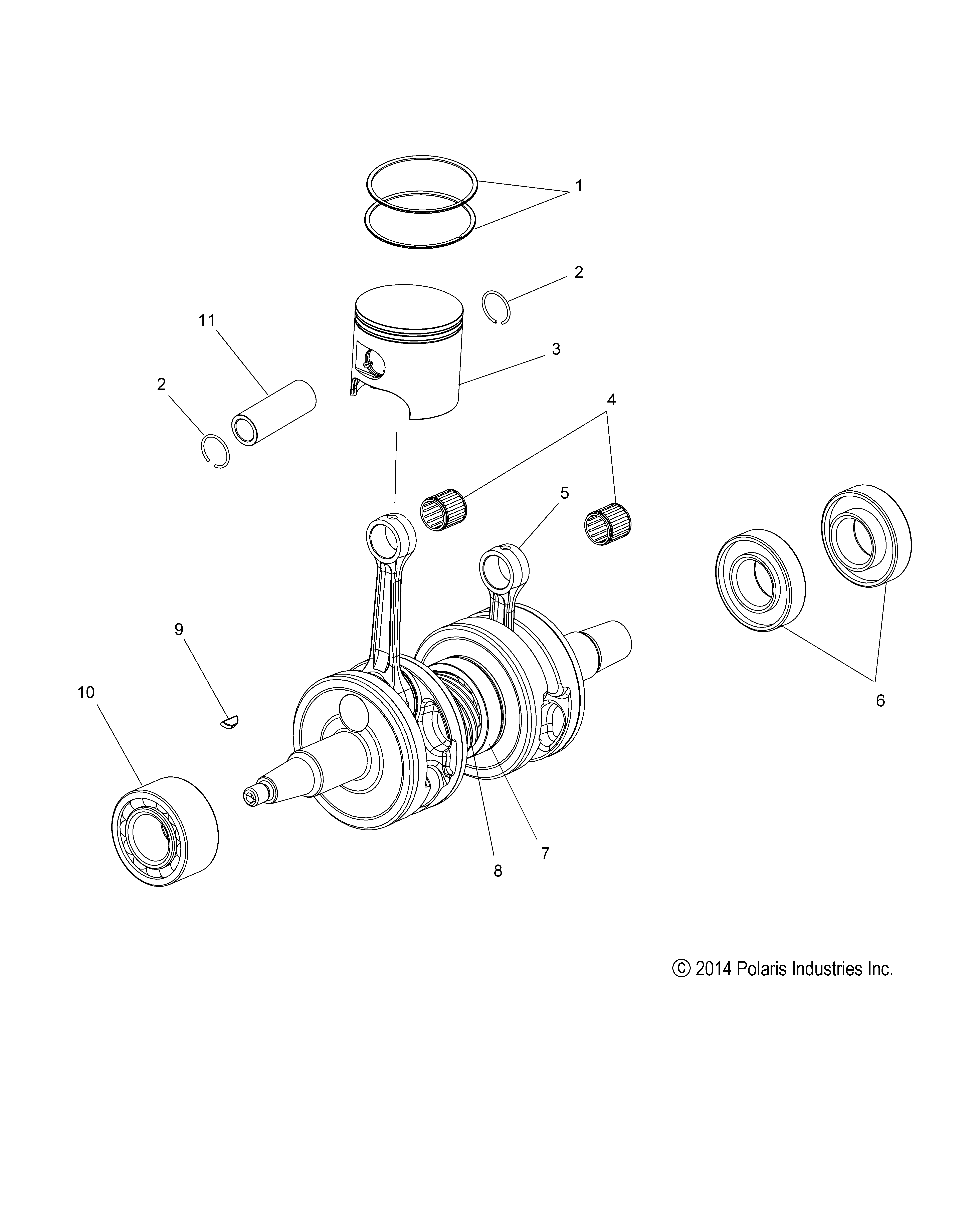 1

2

11

3

2

4

5

6

9

10

7

8

© 2014 Polaris Industries Inc.