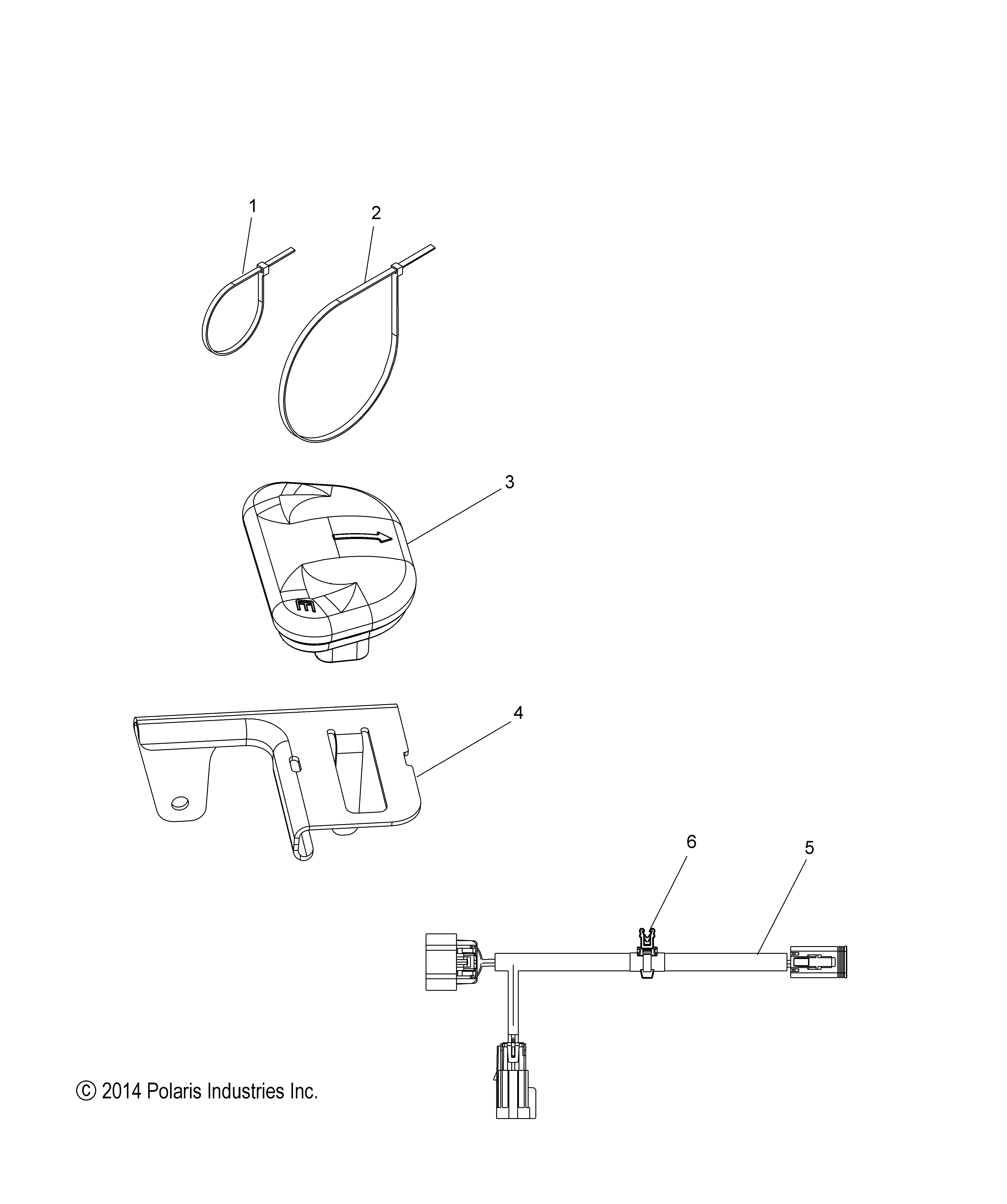 1

2

3

4

6

5

© 2014 Polaris Industries Inc.