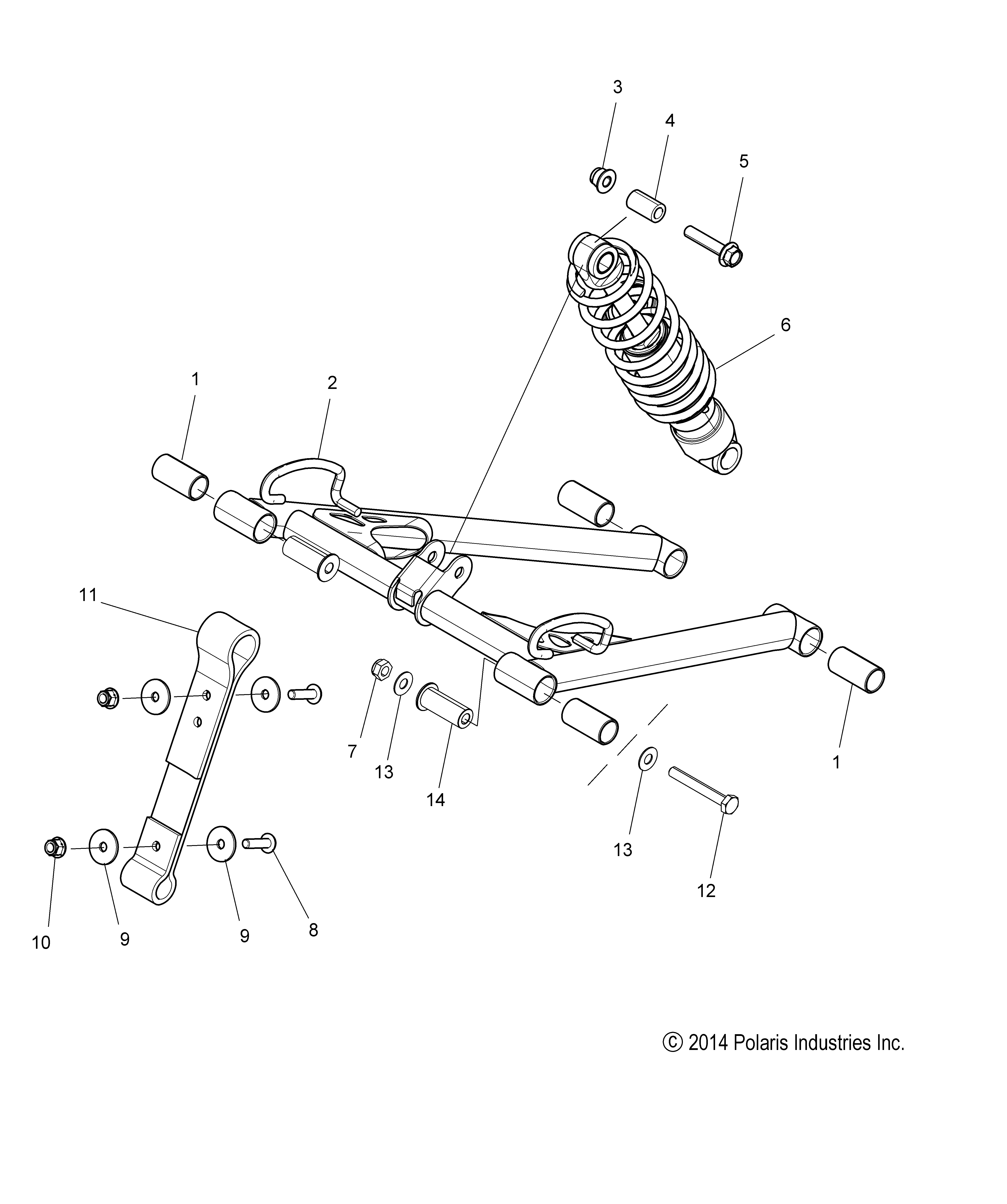 3
4
5
6
1
2
11
7
13
14
1
13
12
10
9
9
8
© 2014 Polaris Industries Inc.