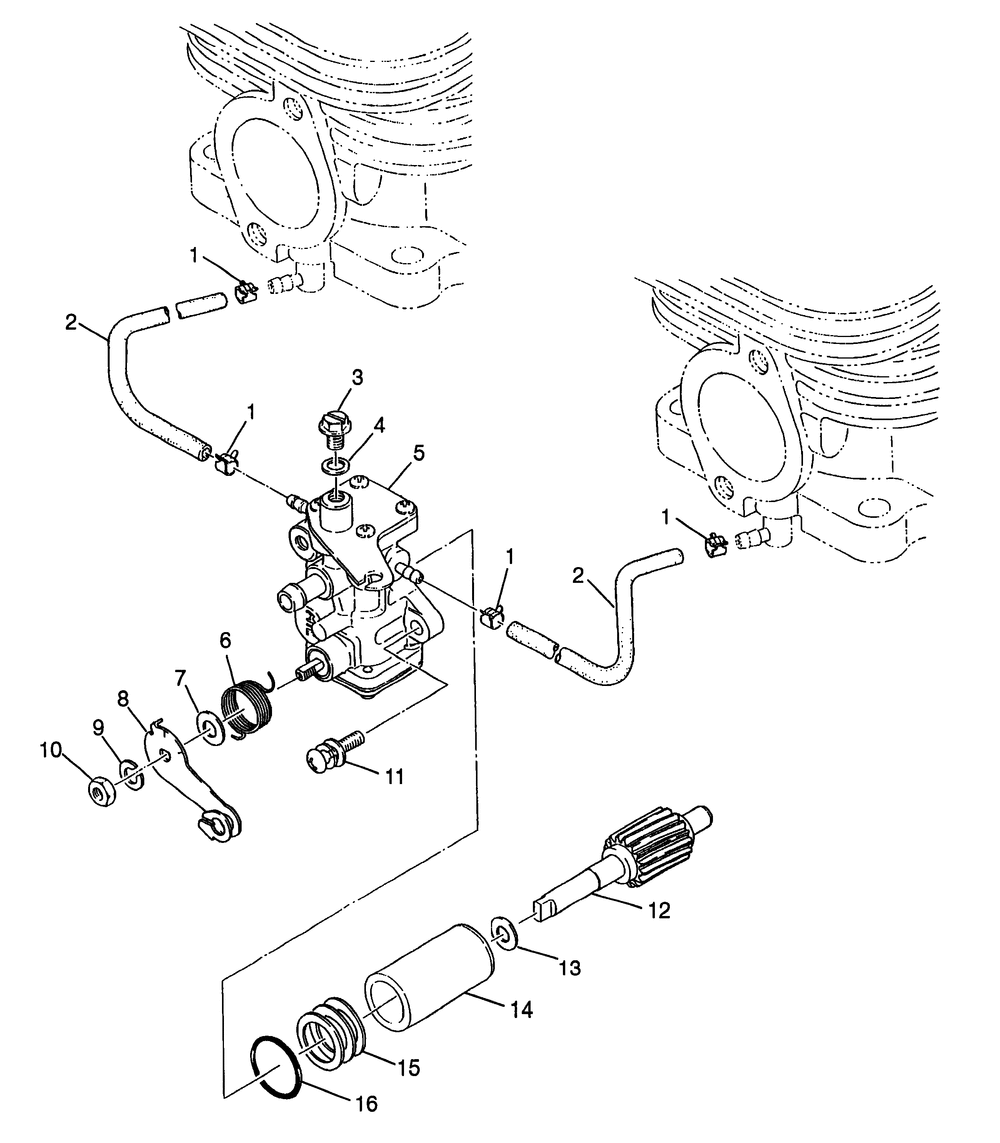 1
2
3
1
4
5
1
1
2
6
7
8
9
10
11
12
13
14
15
16