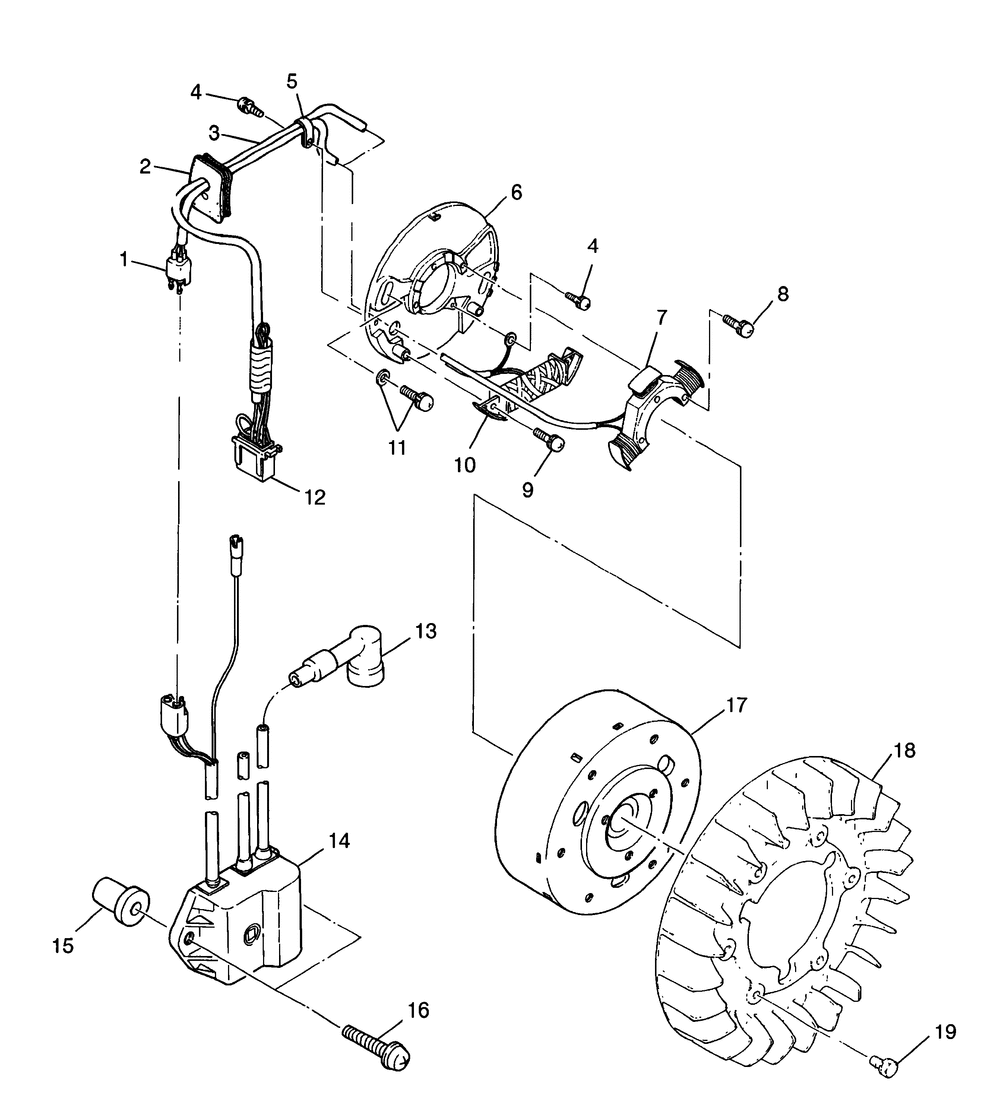 4
5
3
2
1
6
4
8
7
11
10
9
12
13
17
18
14
15
16
19