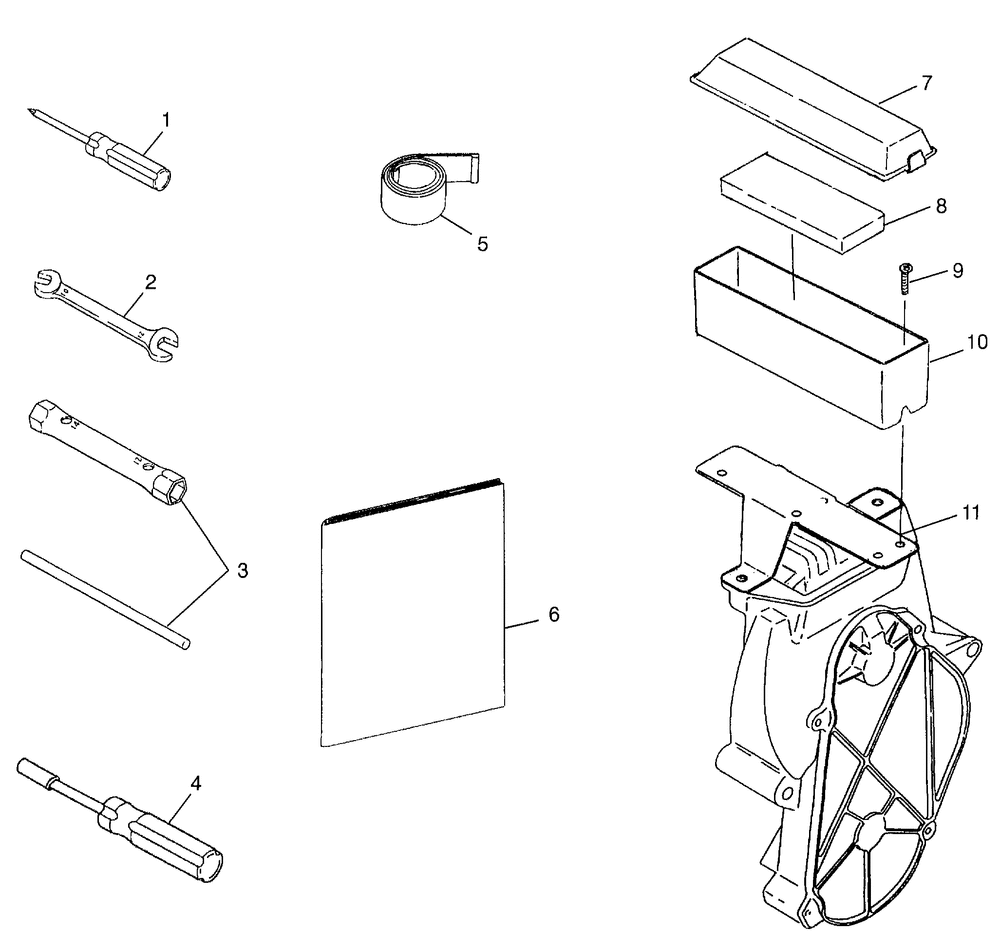 1
2
3
4
5
6
7
8
9
10
11