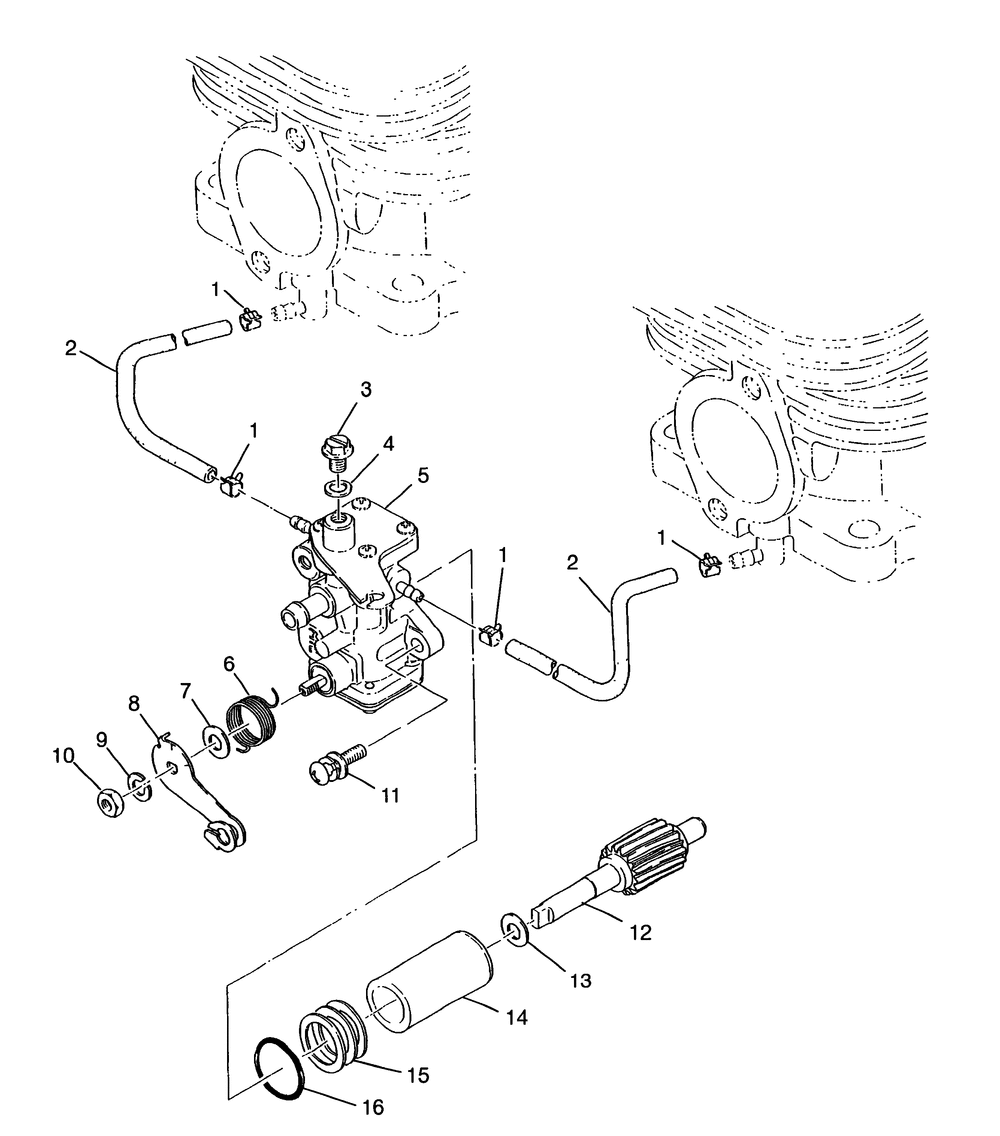 1
2
3
1
4
5
1
2
1
6
7
8
9
10
11
12
13
14
15
16