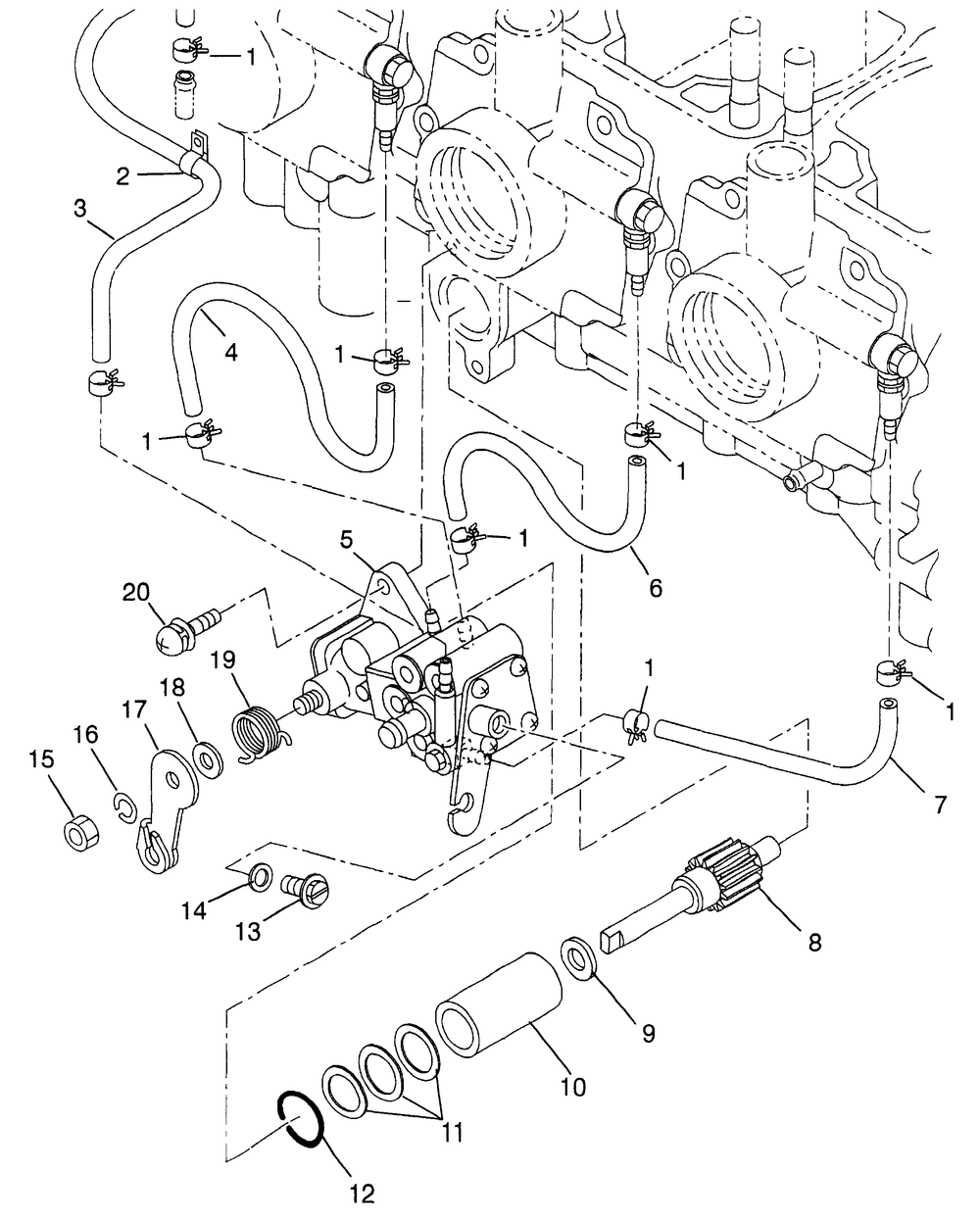 1
2
3
4
1
1
1
1
5
6
20
19
18
17
16
15
1
1
7
14
13
8
9
10
11
12