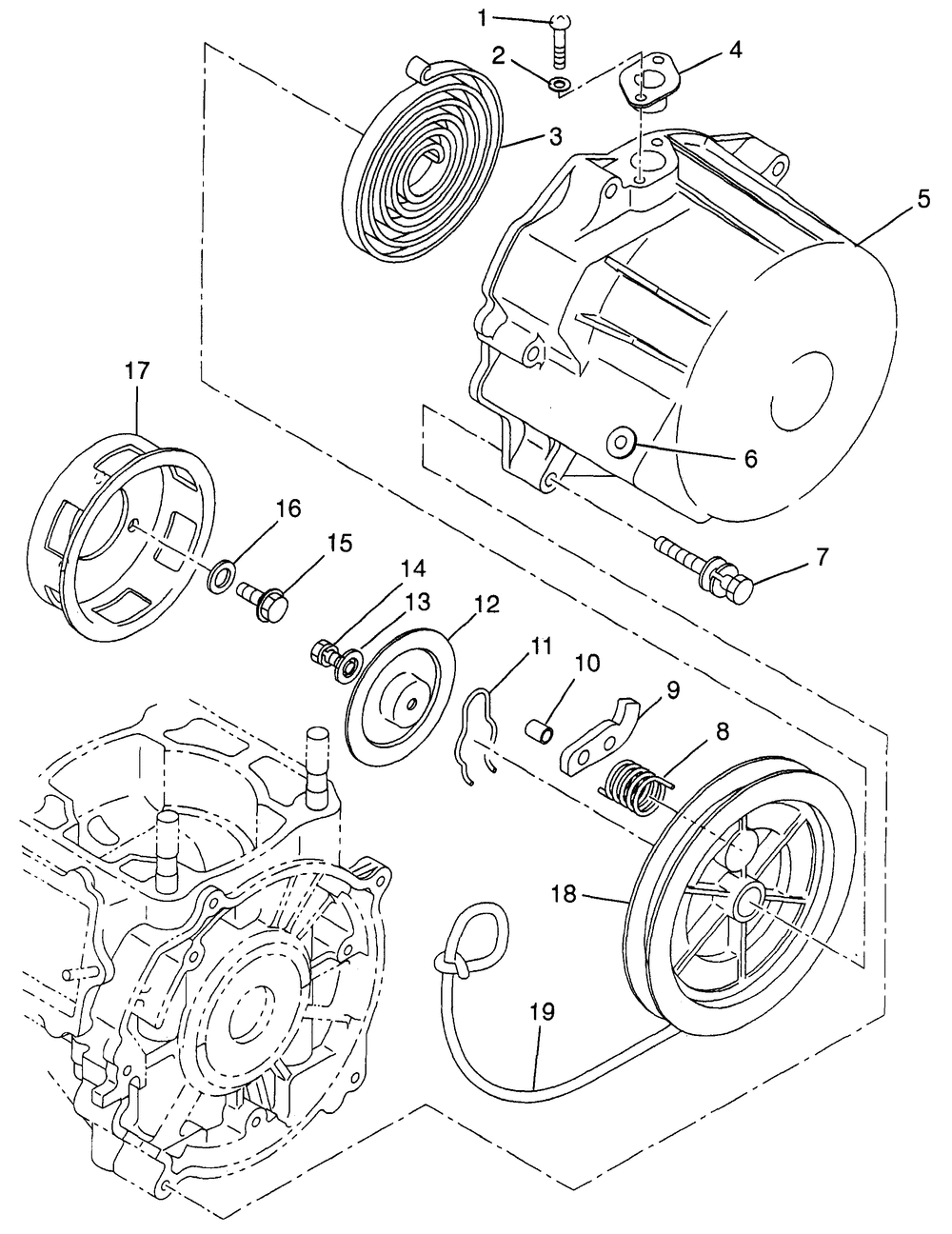 1
2
4
3
5
17
6
16
15
7
14
13
12
11
10
9
8
18
19