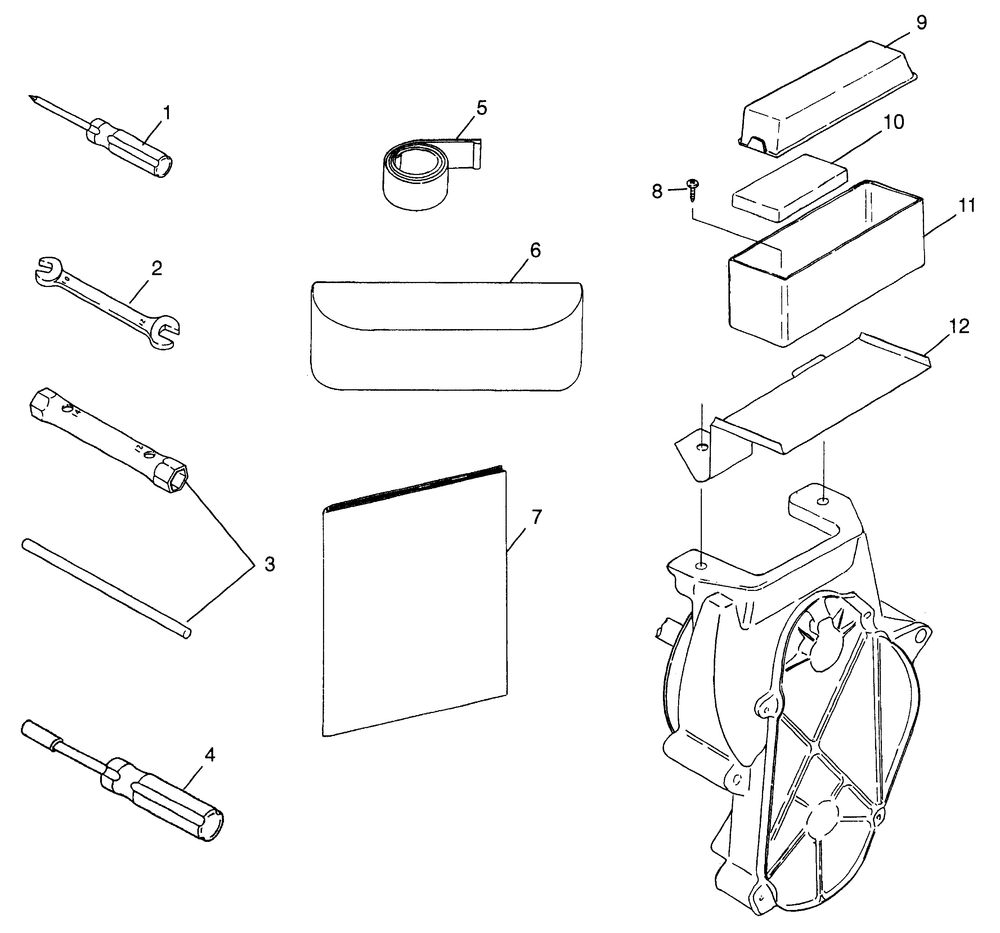 1
2
3
4
5
6
7
8
9
10
11
12