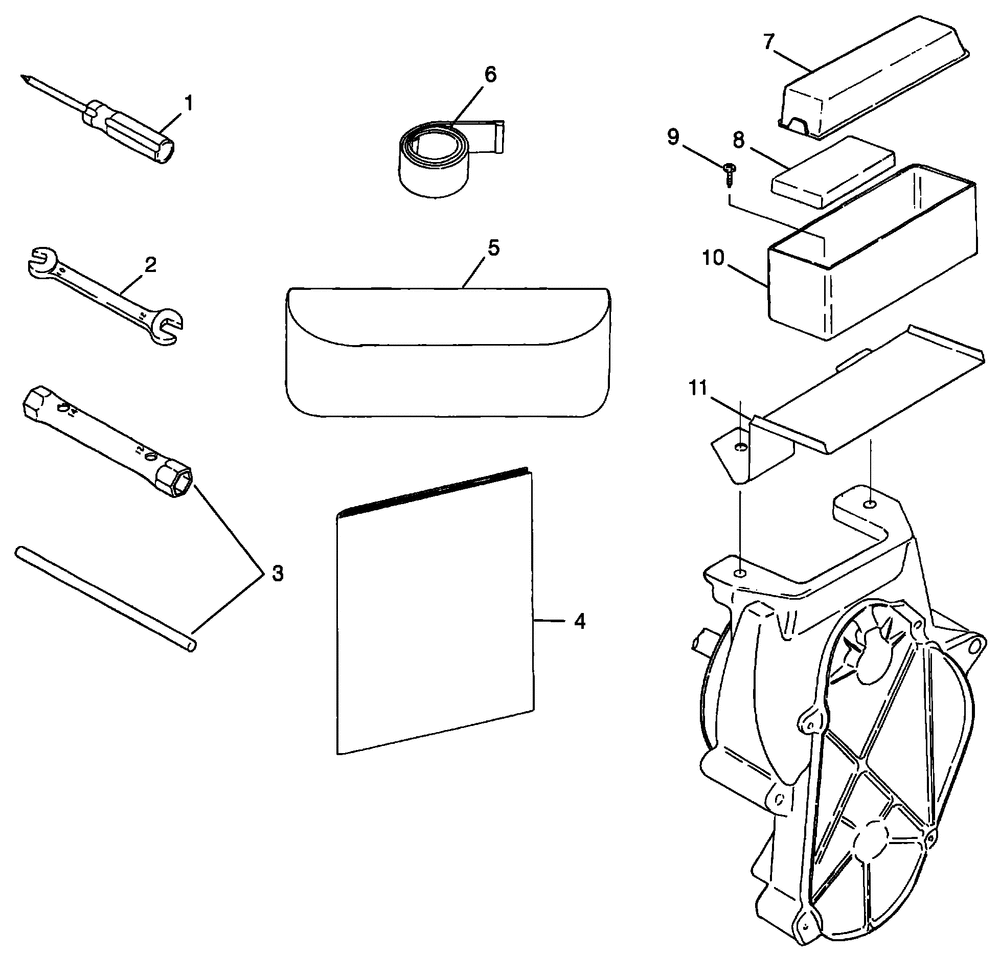 1
2
3
4
5
6
7
8
9
10
11