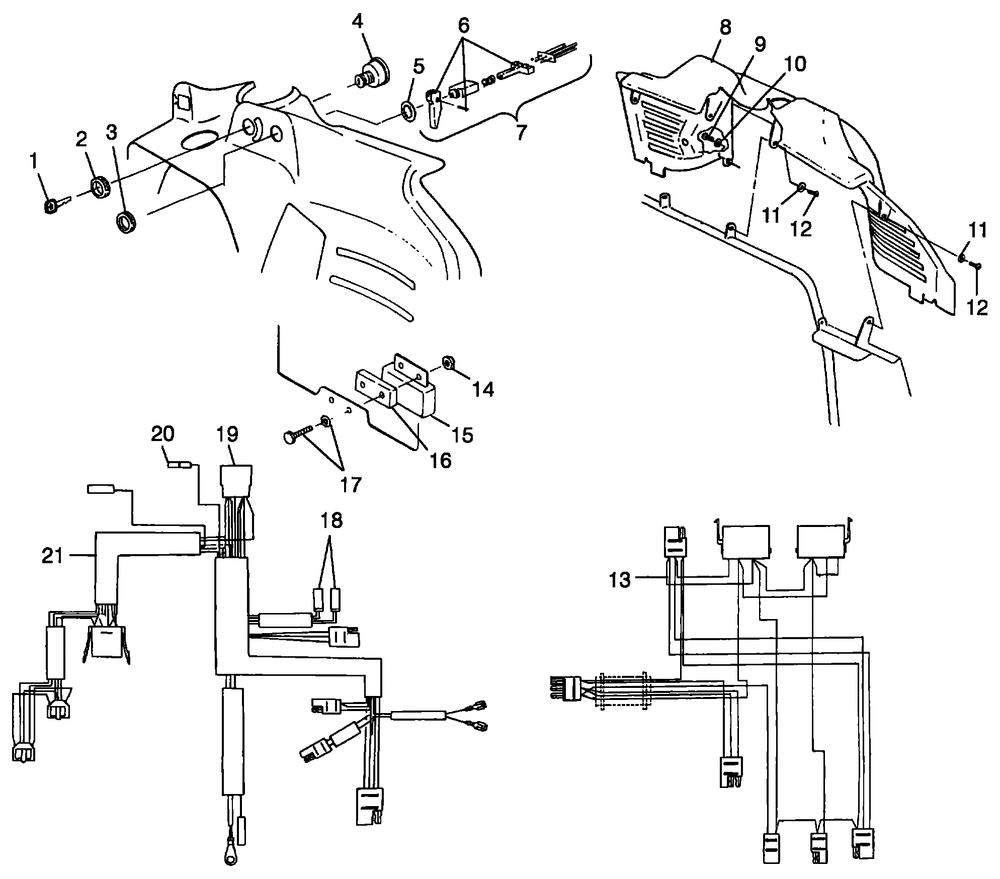 4
6
5
7
1
2
3
8
9
10
11
12
11
12
14
15
16
17
20
19
18
21
13