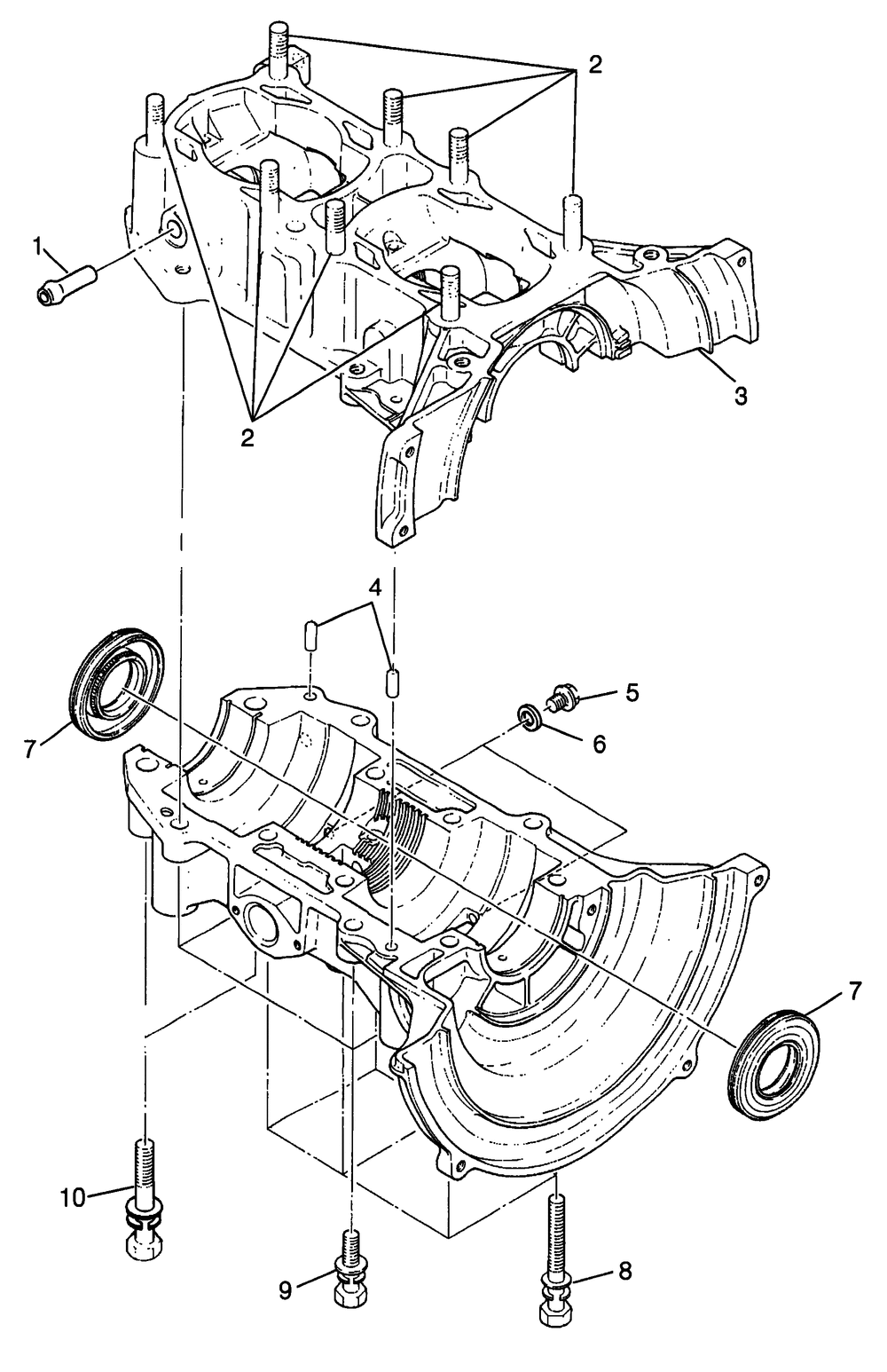 2
1
3
2
4
5
6
7
7
10
9
8