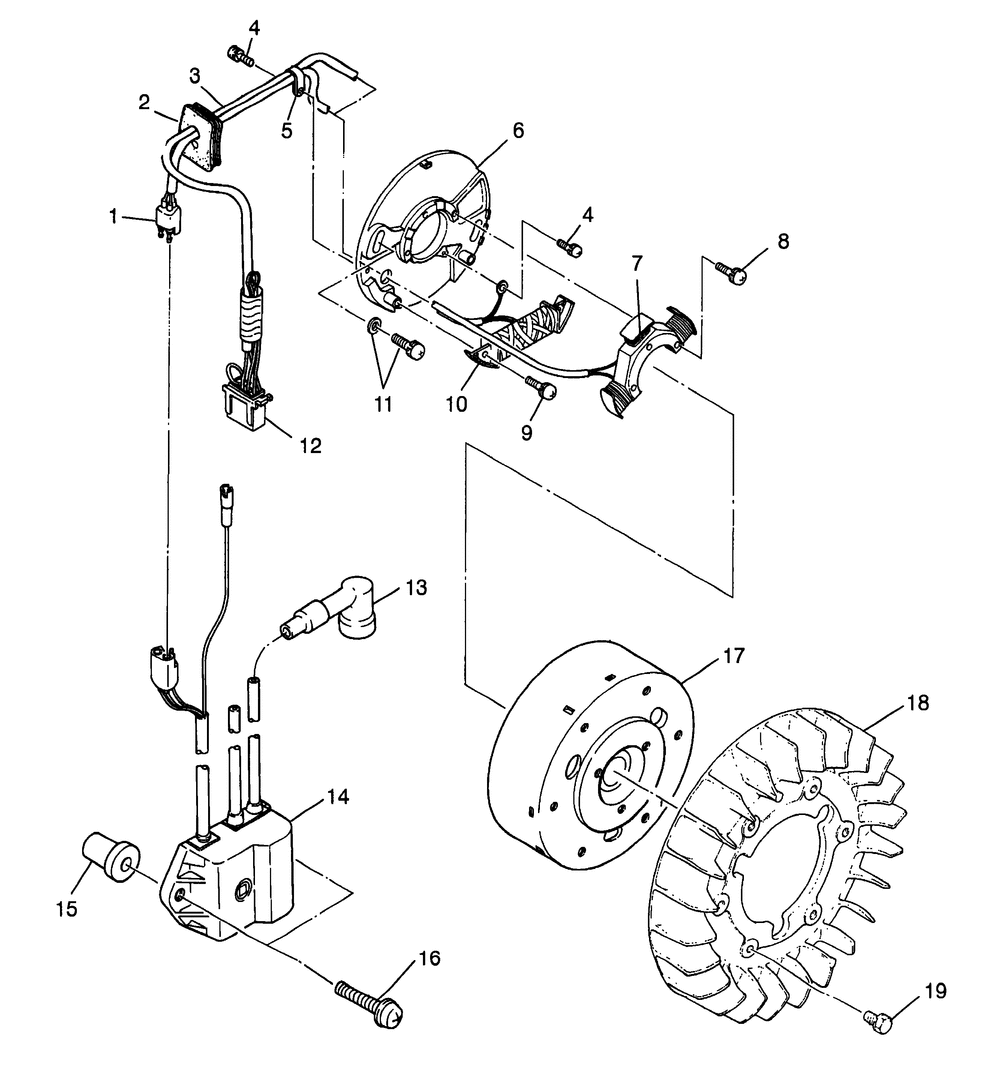 4
3
2
5
6
1
4
8
7
11
10
9
12
13
17
18
14
15
16
19