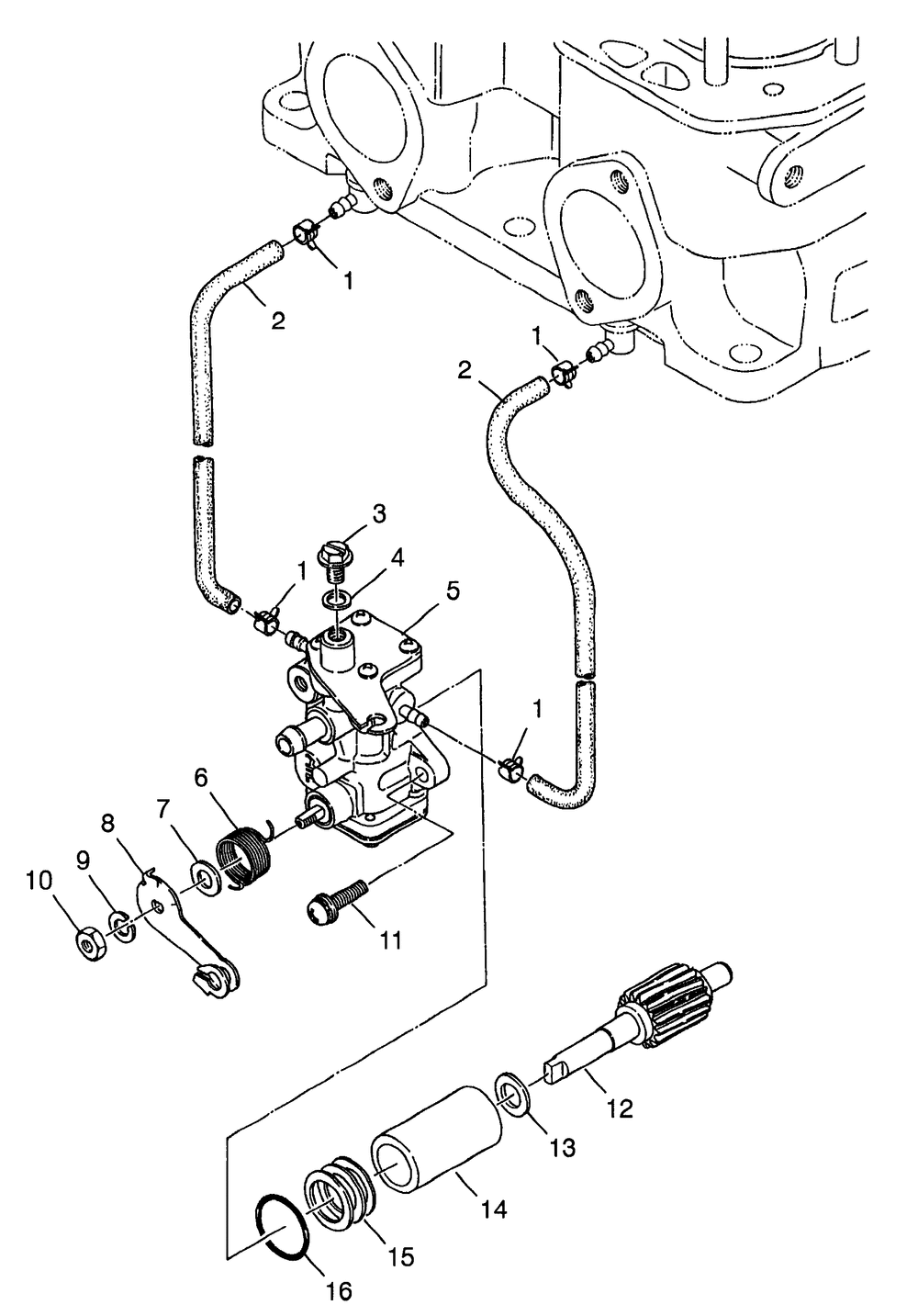 1
2
1
2
3
4
1
5
1
6
7
8
9
10
11
12
13
14
15
16