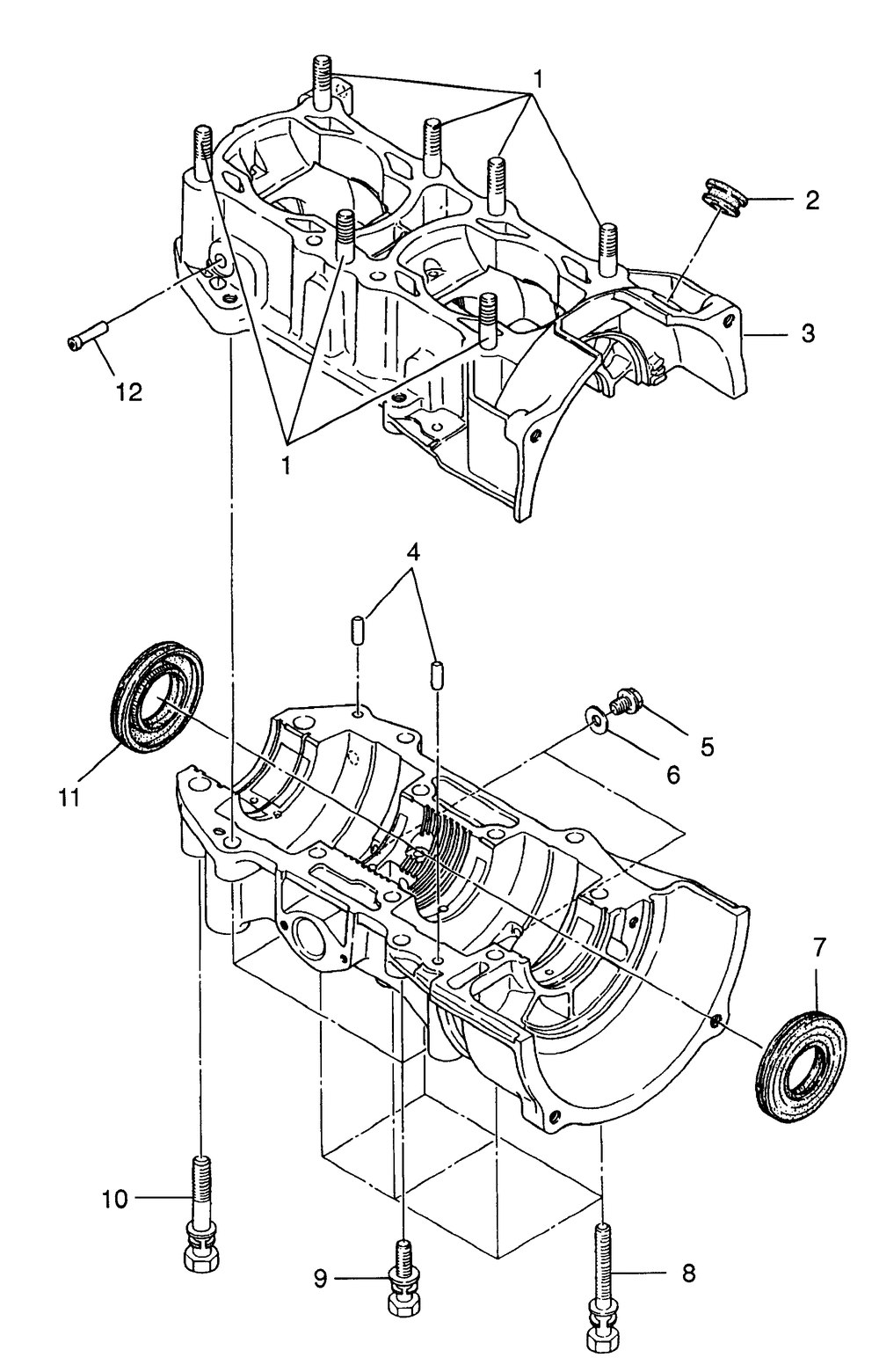 1
2
3
12
1
4
5
6
11
7
10
9
8