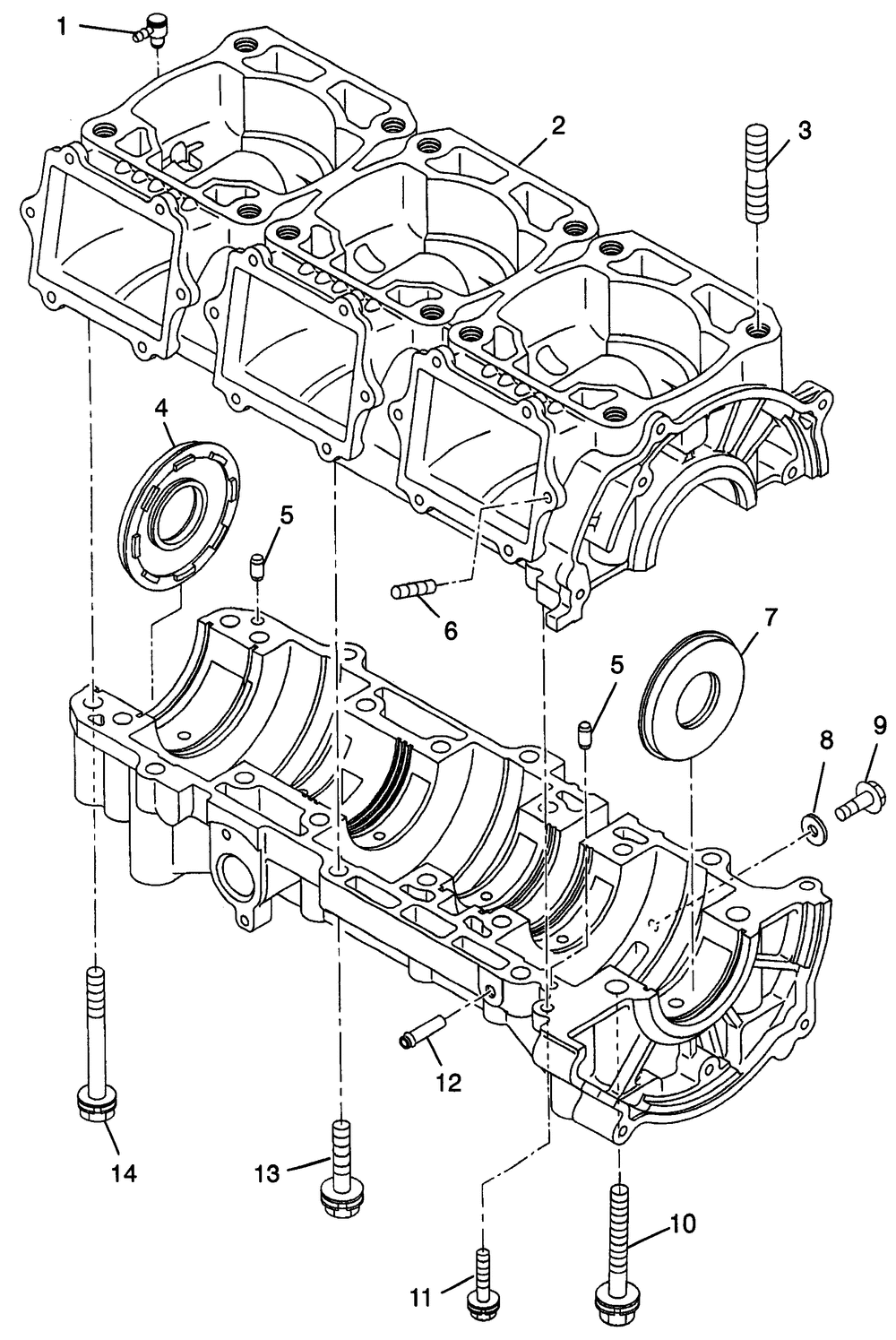 1
2
3
4
5
6
7
5
8
9
12
14
13
11
10