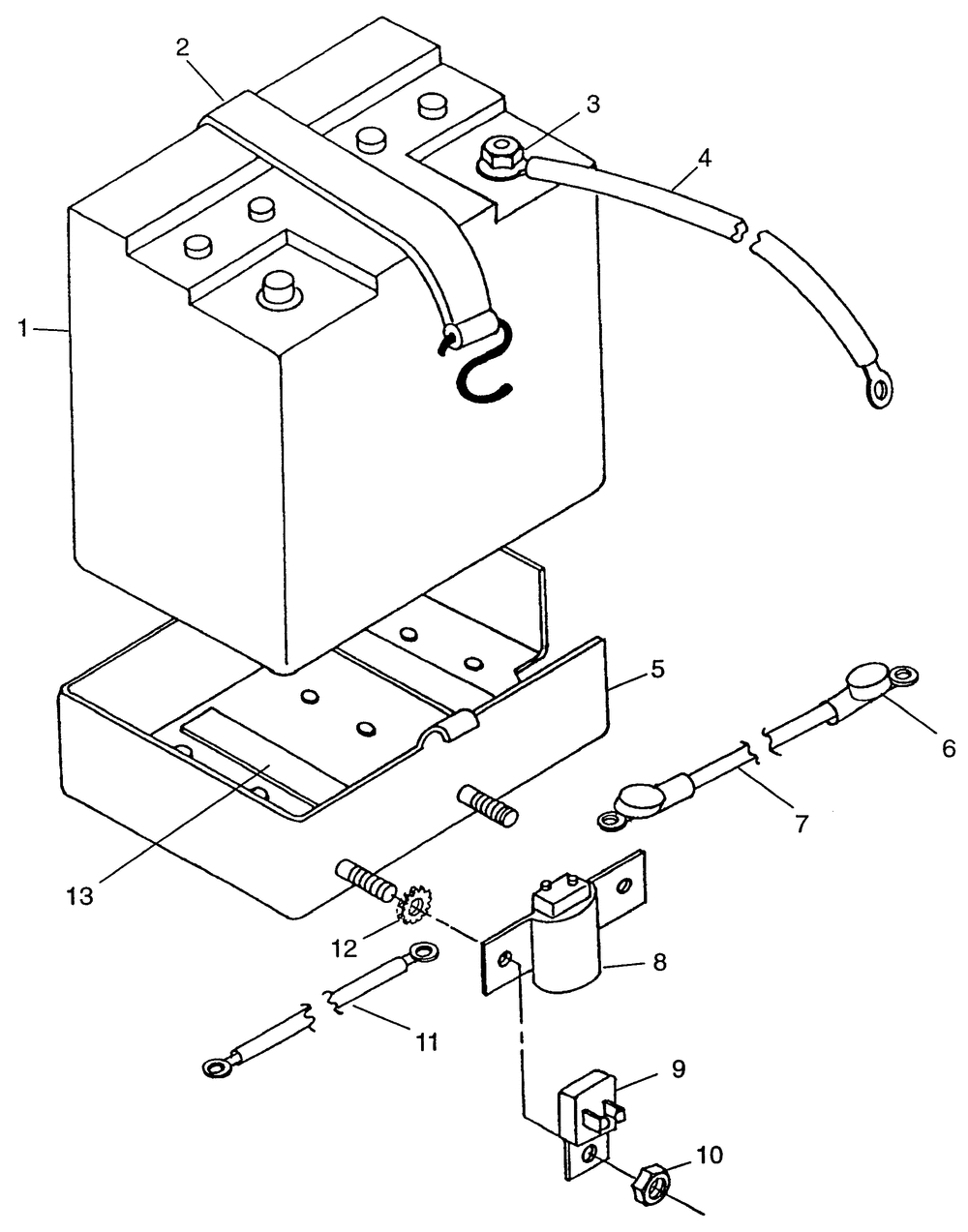 2
3
4
1
5
6
7
13
12
8
11
9
10