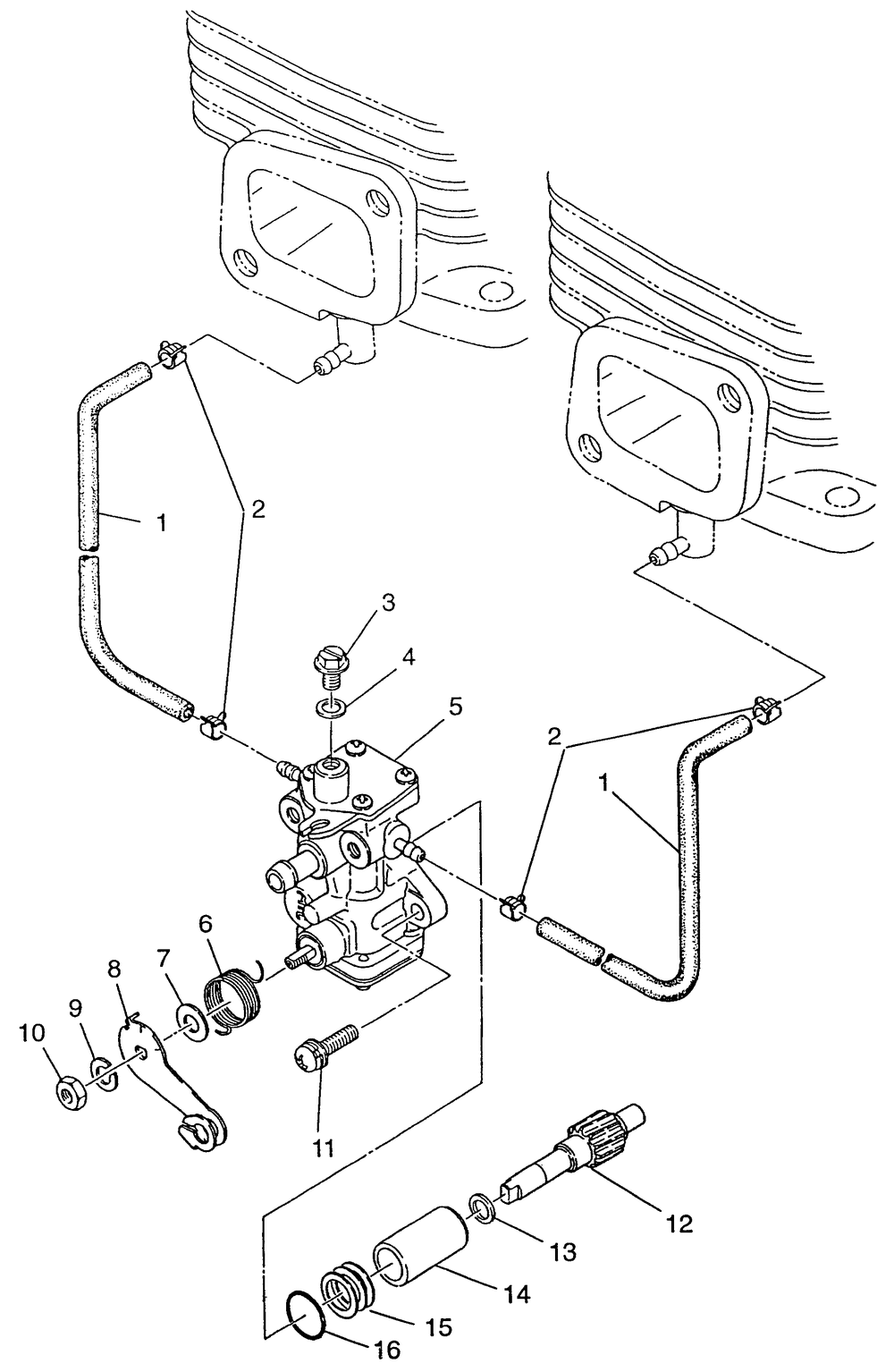 1
2
3
4
5
2
1
6
7
8
9
10
11
12
13
14
15
16