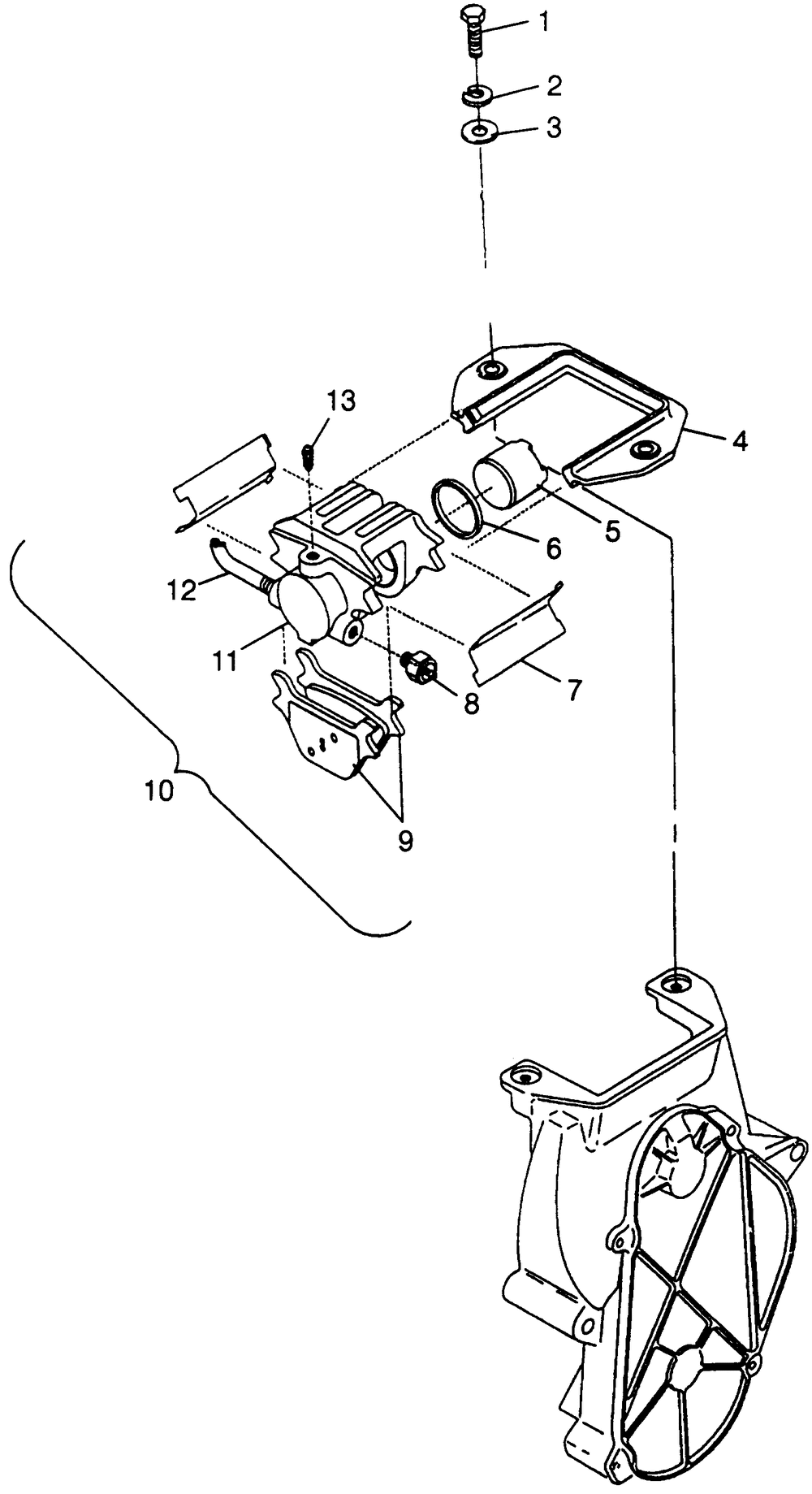 1
2
3
13
4
5
6
12
11
8
7
10
9