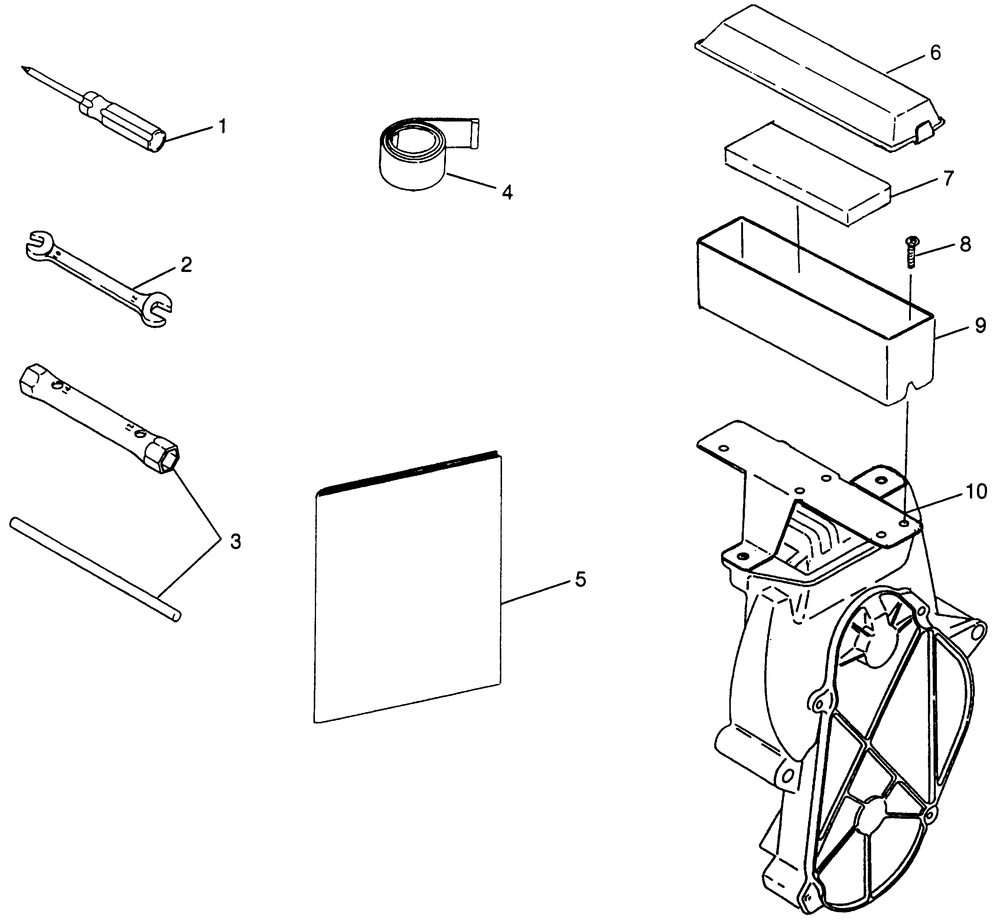 1
2
3
4
5
6
7
8
9
10