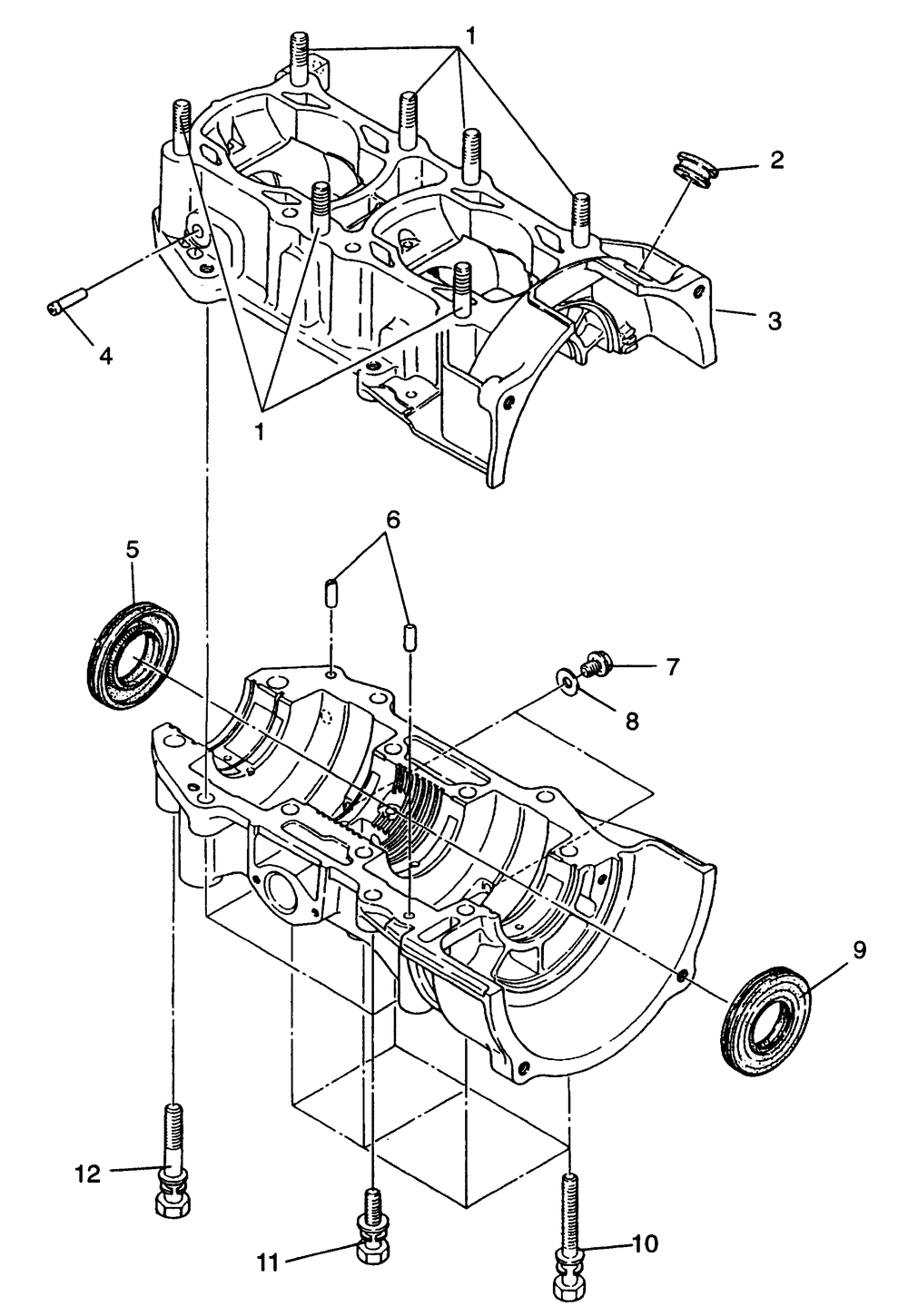 1
2
3
4
1
6
5
7
8
9
12
11
10