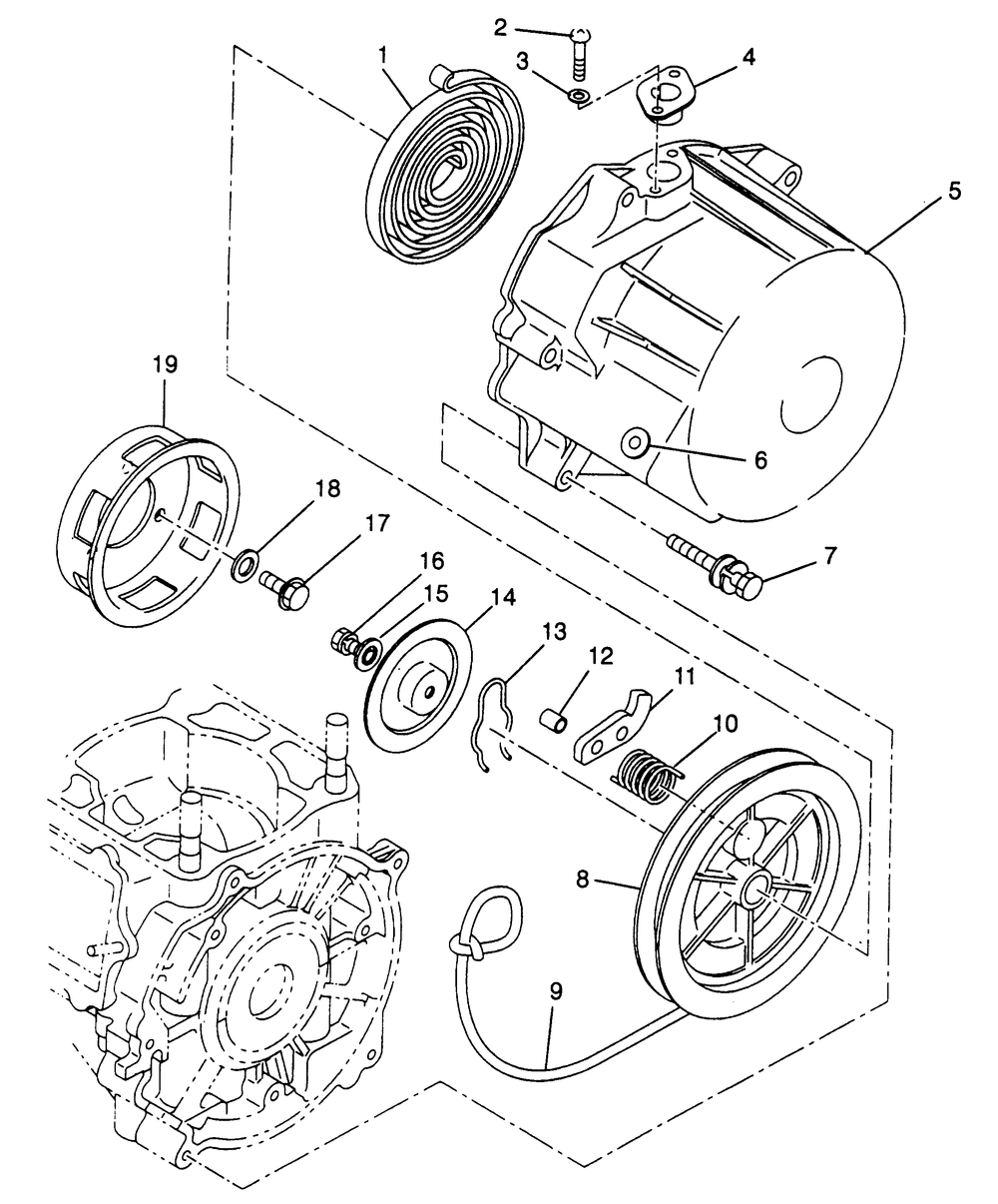 2
1
3
4
5
19
6
18
17
7
16
15
14
13
12
11
10
8
9