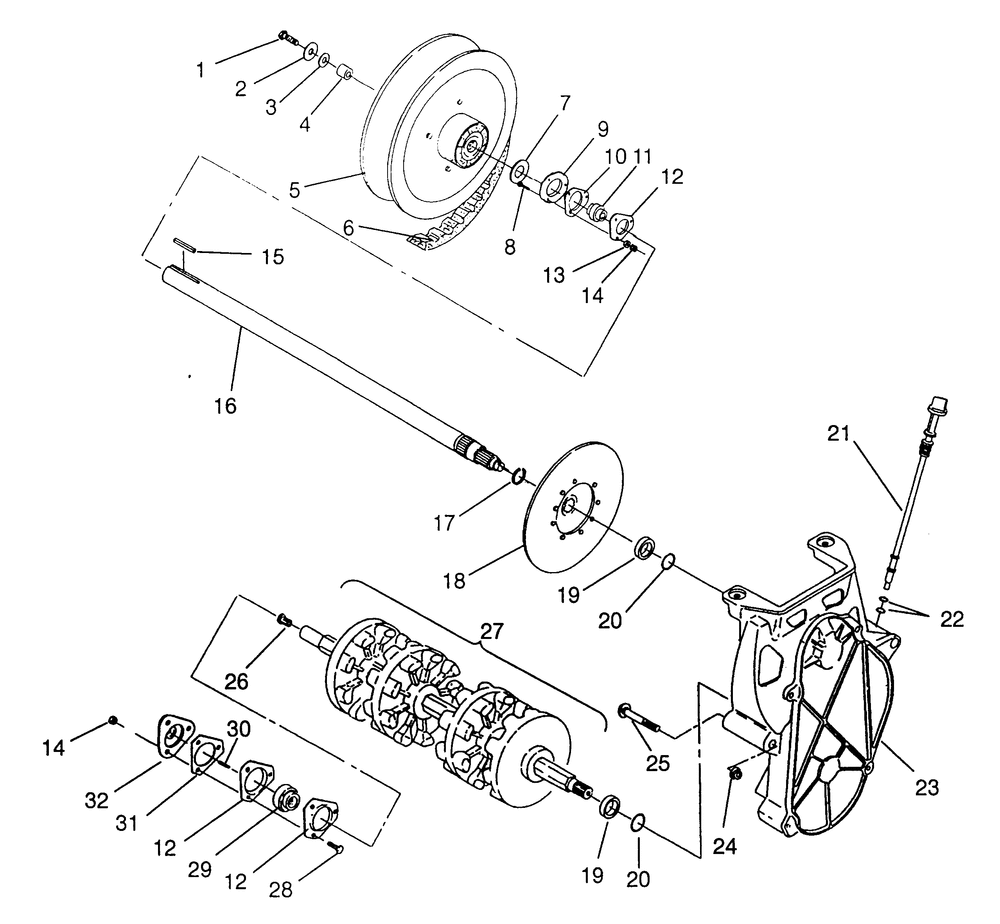 1
2
3
4
5
6
7
8
9
10
11
12
13
14
15
16
17
18
19
20
21
22
23
24
25
26
27
14
32
31
30
12
29
12
28
19
20