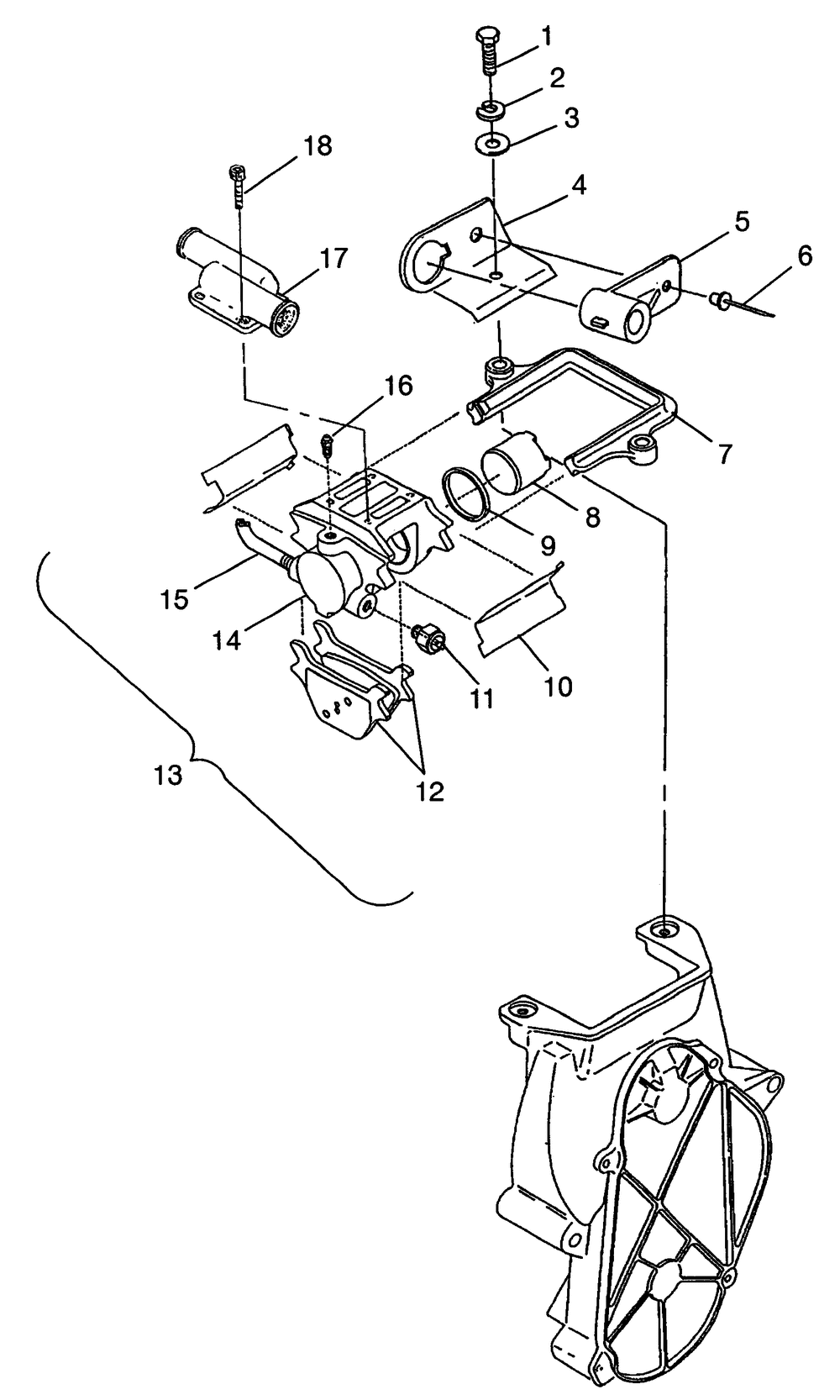 1
2
3
18
4
5
6
17
16
7
8
9
15
14
11
10
13
12