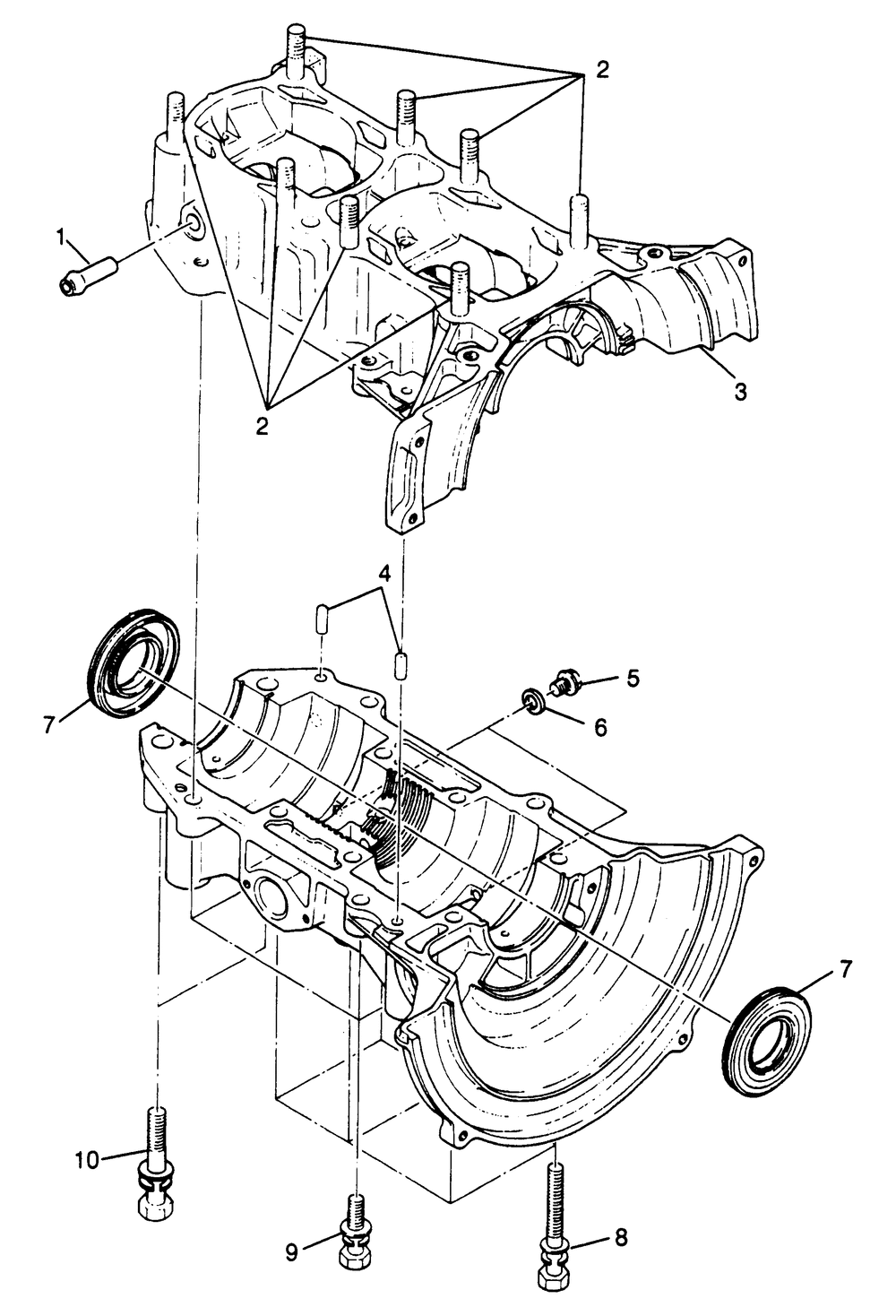 2
1
3
2
4
5
6
7
7
10
9
8