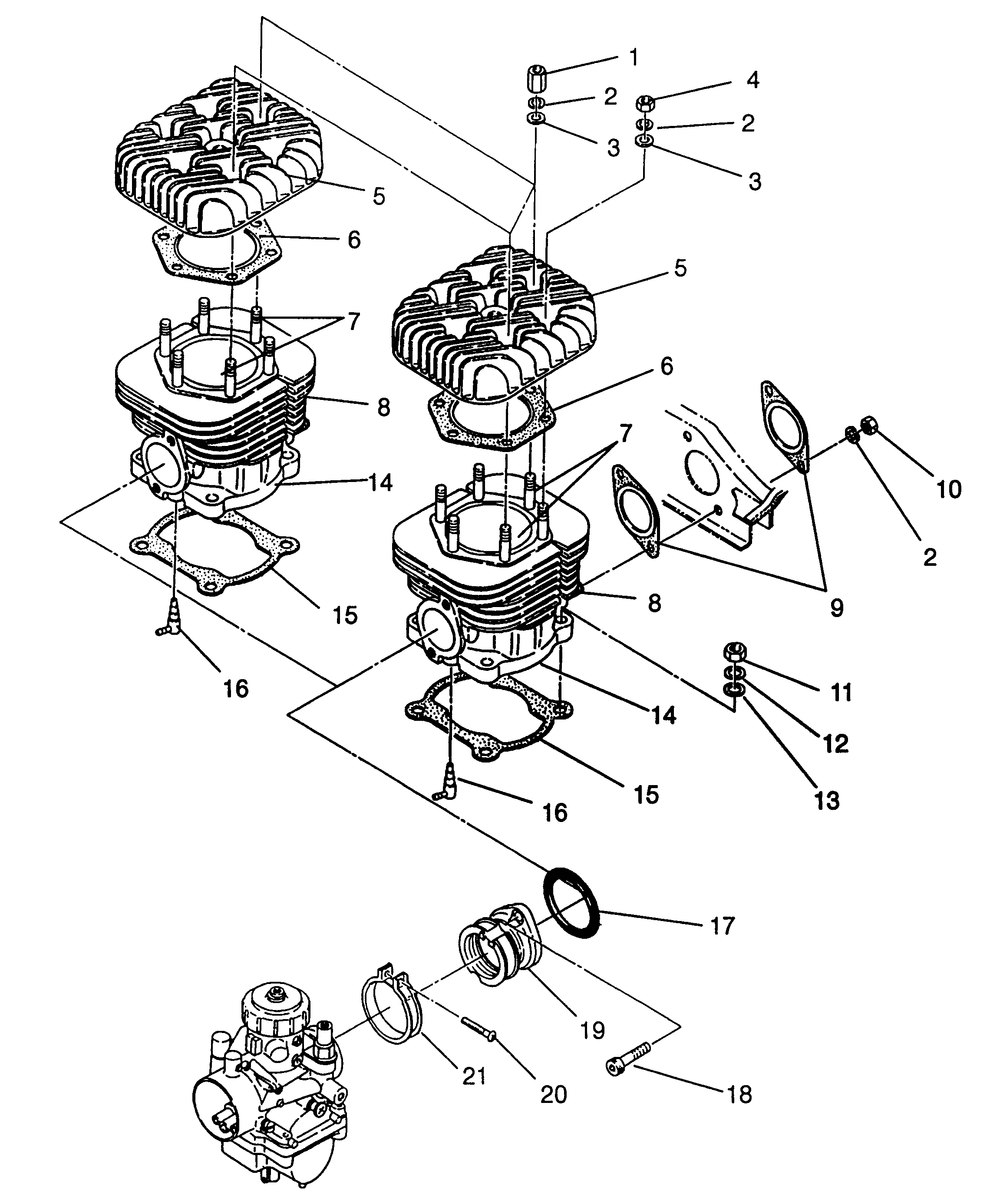 1
2
3
4
2
3
5
6
7
8
14
15
16
5
6
7
8
9
10
2
11
12
13
14
15
16
17
19
21
20
18