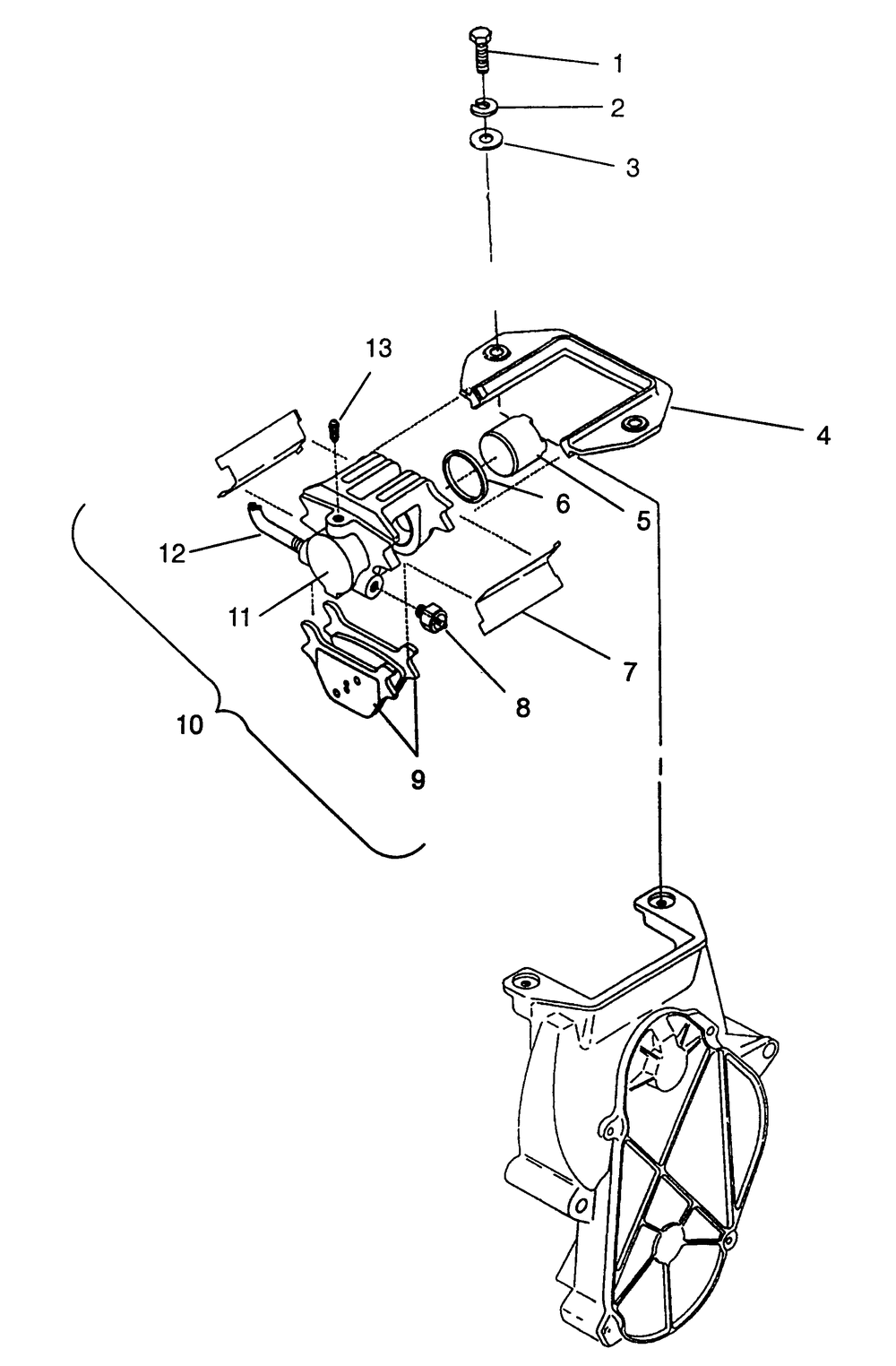 1
2
3
13
4
6
5
12
11
7
8
10
9