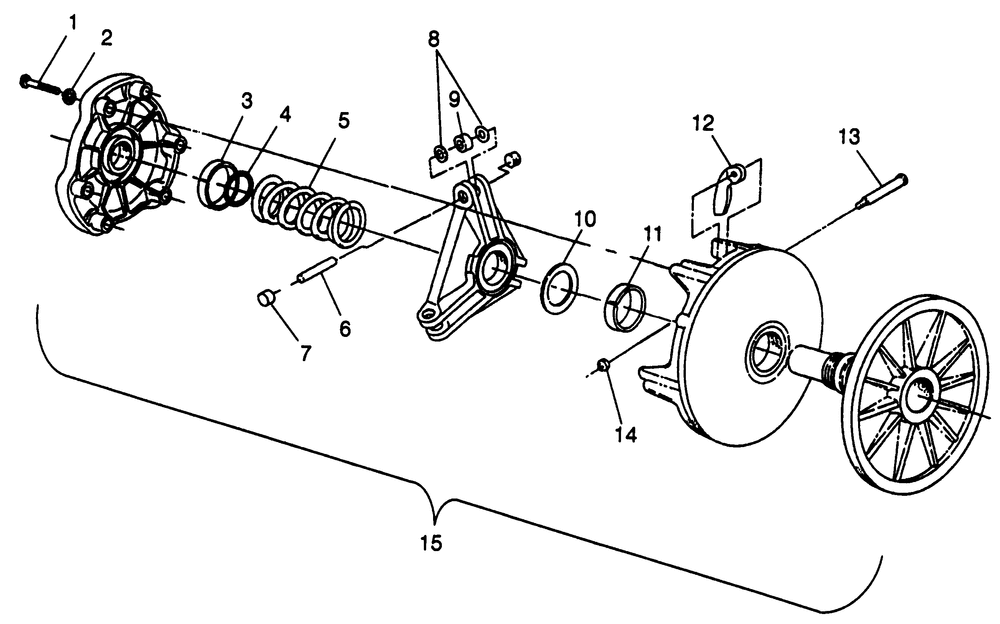 1
2
3
4
5
8
9
12
13
10
11
6
7
14
15