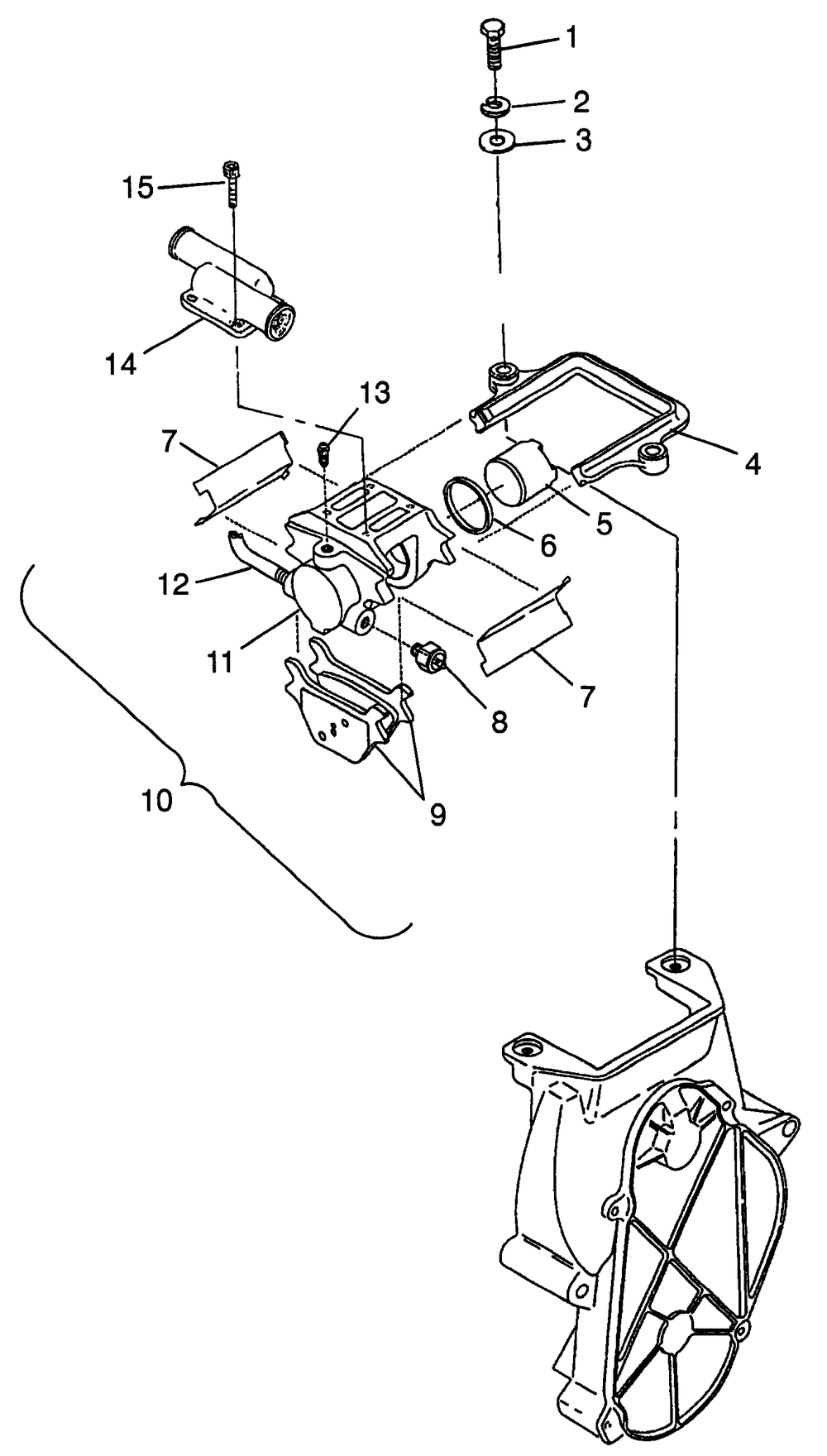 1
2
3
15
14
13
7
4
5
6
12
11
7
8
9
10