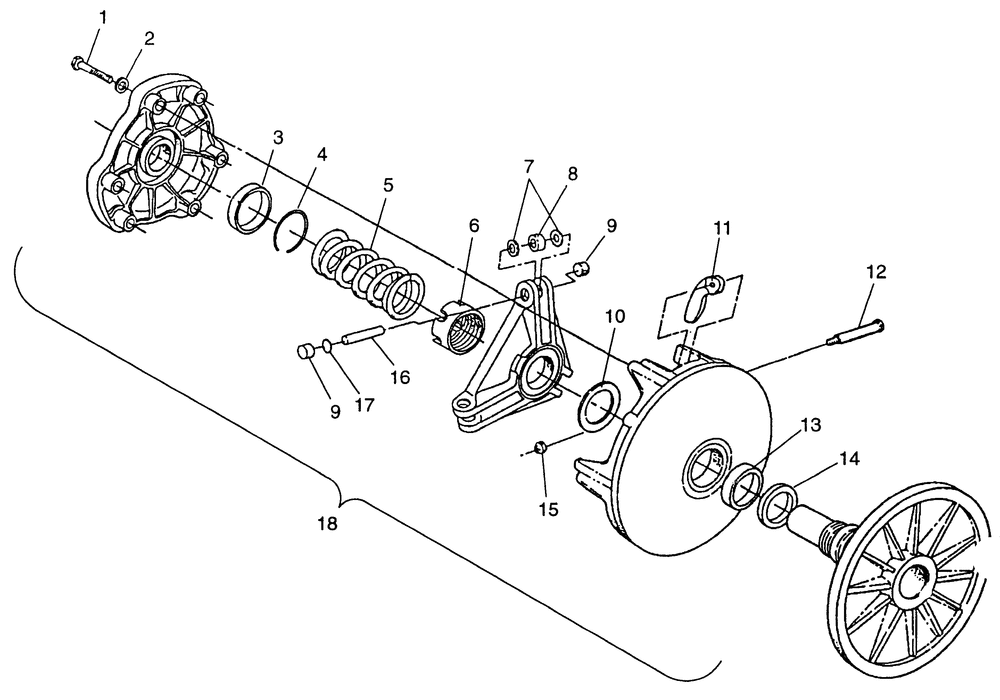 1
2
3
4
5
6
7
8
9
11
12
10
16
9
17
13
14
15
18