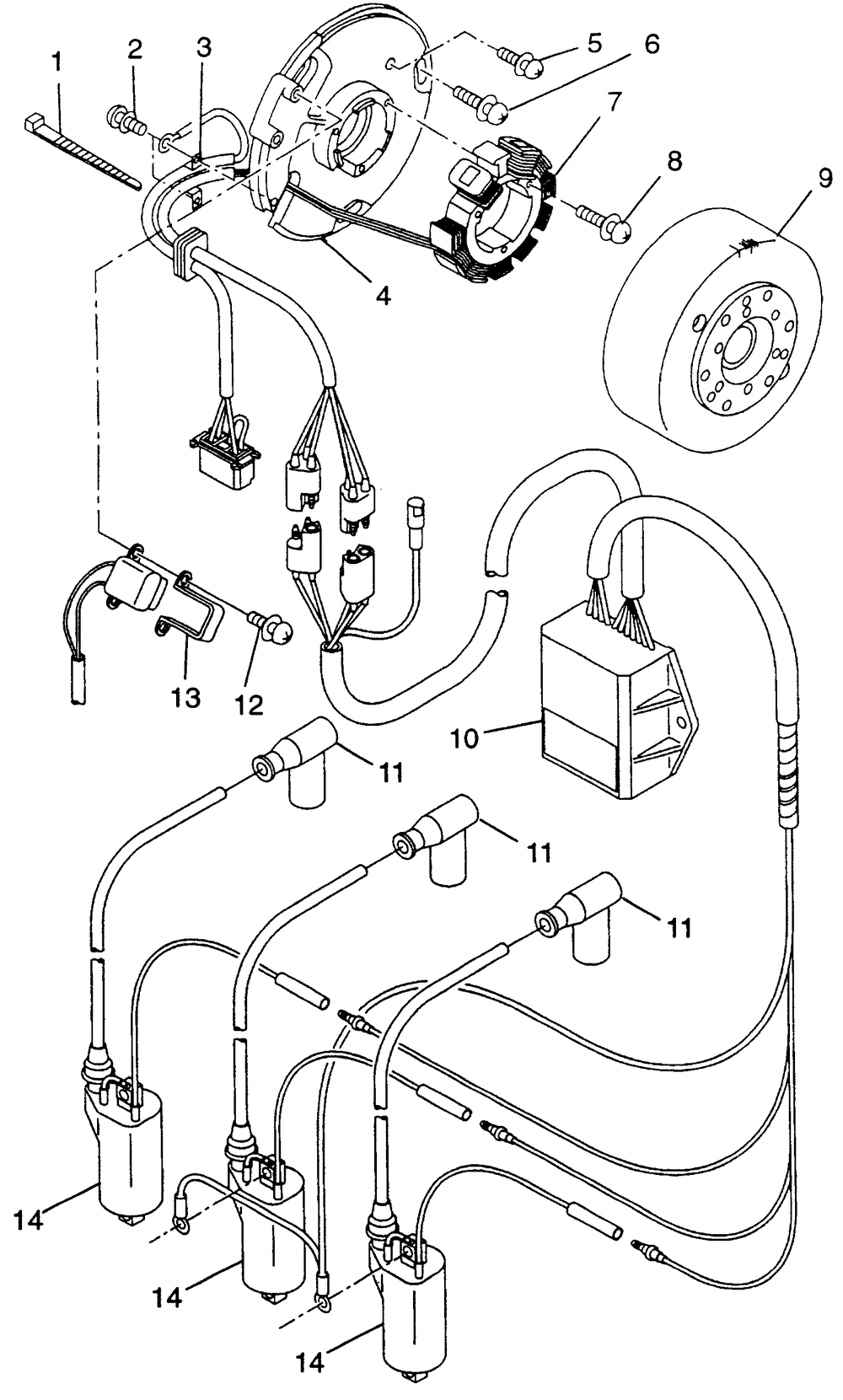 1
2
3
5
6
7
8
9
4
13
12
10
11
11
11
14
14
14