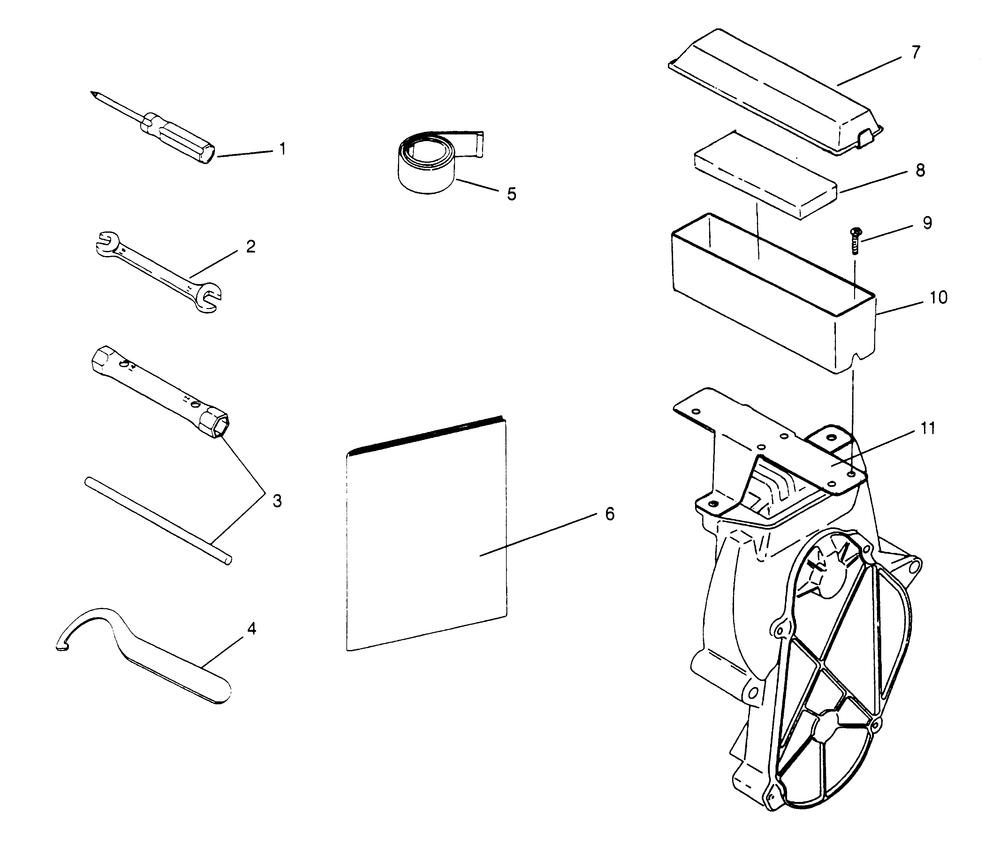 1
2
3
4
5
6
7
8
9
10
11