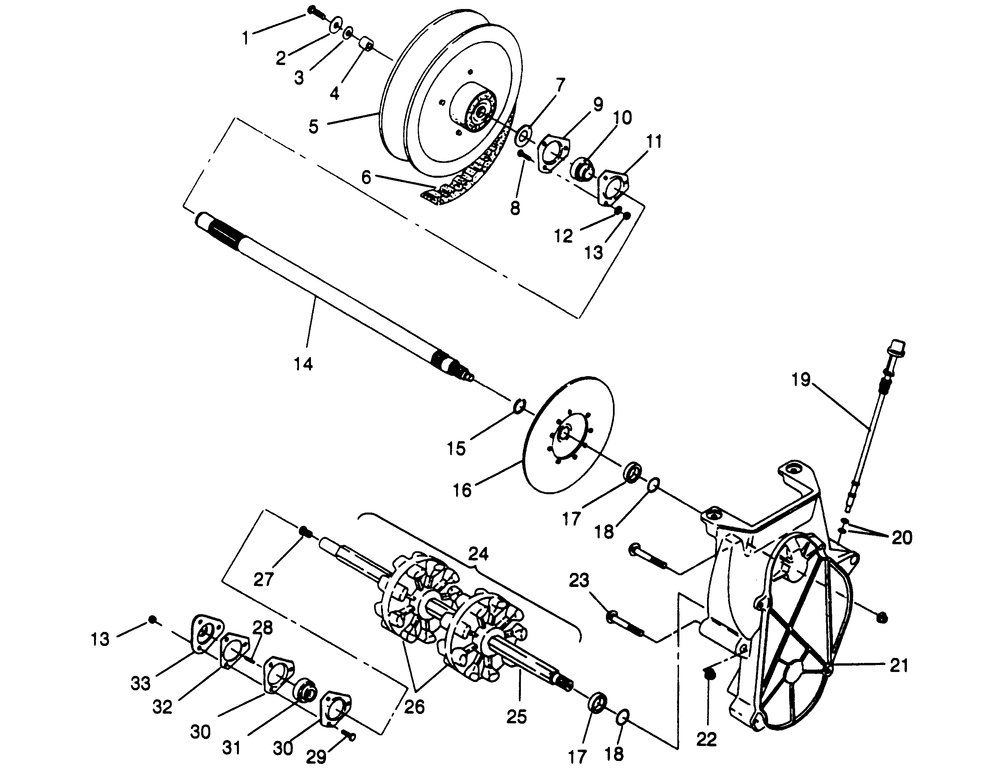 1
2
3
4
5
6
7
8
9
10
11
12
13
14
15
16
17
18
19
20
21
22
23
24
25
26
27
28
13
33
32
30
31
30
29
17
18